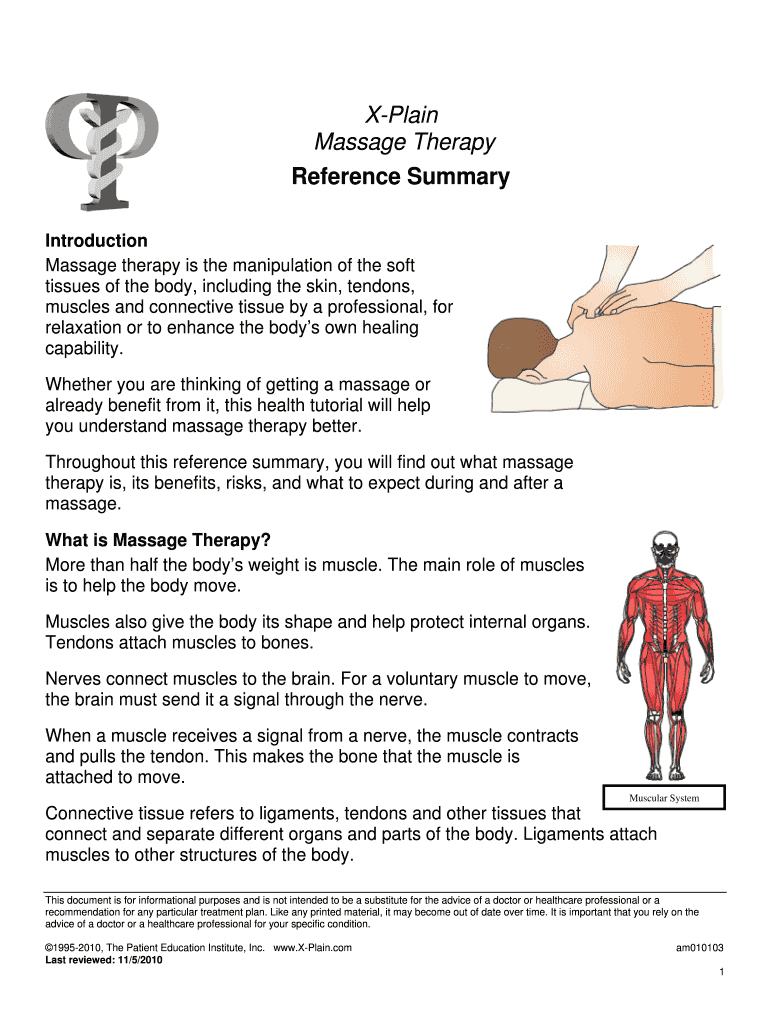 X-Plain
Massage Therapy
Reference Summary

Introduction
Massage therapy is the manipulation of the soft tissues of the body, including the skin, tendons, muscles and connective tissue by a professional, for relaxation or to enhance the body's own healing capability.

Whether you are thinking of getting a massage or already benefit from it, this health tutorial will help you understand massage therapy better.

Throughout this reference summary, you will find out what massage therapy is, its benefits, risks, and what to expect during and after a massage.

What is Massage Therapy?
More than half the body's weight is muscle. The main role of muscles is to help the body move.

Muscles also give the body its shape and help protect internal organs. Tendons attach muscles to bones.

Nerves connect muscles to the brain. For a voluntary muscle to move, the brain must send it a signal through the nerve.

When a muscle receives a signal from a nerve, the muscle contracts and pulls the tendon. This makes the bone that the muscle is attached to move.

Muscular System

Connective tissue refers to ligaments, tendons and other tissues that connect and separate different organs and parts of the body. Ligaments attach muscles to other structures of the body.

This document is for informational purposes and is not intended to be a substitute for the advice of a doctor or healthcare professional or a recommendation for any particular treatment plan. Like any printed material, it may become out of date over time. It is important that you rely on the advice of a doctor or a healthcare professional for your specific condition.

©1995-2010, The Patient Education Institute, Inc. www.X-Plain.com am010103
Last reviewed: 11/5/2010
1