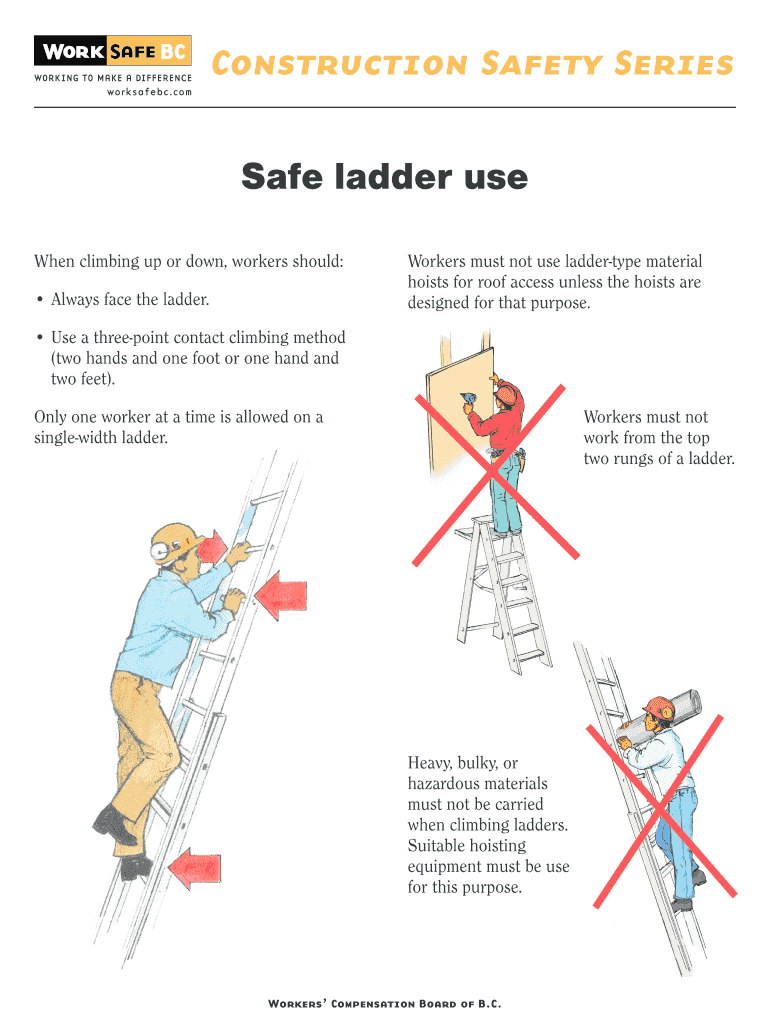 WORK SAFE BC
WORKING TO MAKE A DIFFERENCE
worksafebc.com

CONSTRUCTION SAFETY SERIES

Safe ladder use

When climbing up or down, workers should:

• Always face the ladder.

• Use a three-point contact climbing method (two hands and one foot or one hand and two feet).

Only one worker at a time is allowed on a single-width ladder.

Workers must not use ladder-type material hoists for roof access unless the hoists are designed for that purpose.

Workers must not work from the top two rungs of a ladder.

Heavy, bulky, or hazardous materials must not be carried when climbing ladders. Suitable hoisting equipment must be use for this purpose.

WORKERS' COMPENSATION BOARD OF B.C.