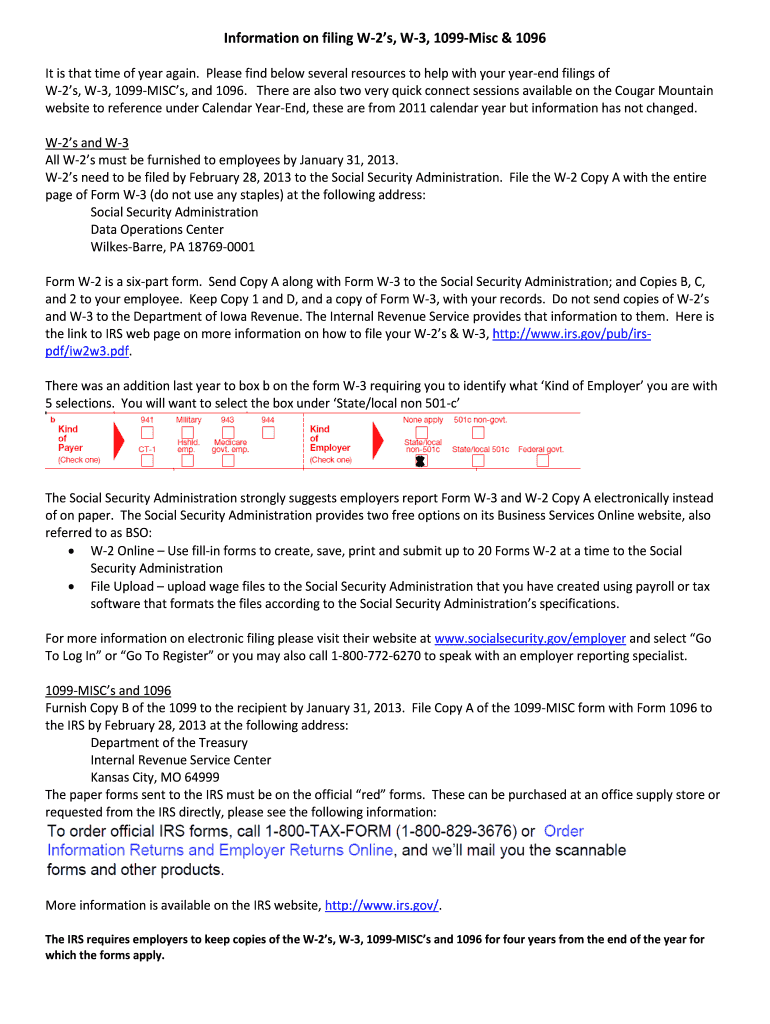 Information on filing W-2's, W-3, 1099-Misc & 1096

It is that time of year again. Please find below several resources to help with your year-end filings of W-2's, W-3, 1099-MISC's, and 1096. There are also two very quick connect sessions available on the Cougar Mountain website to reference under Calendar Year-End, these are from 2011 calendar year but information has not changed.

W-2's and W-3
All W-2's must be furnished to employees by January 31, 2013.
W-2's need to be filed by February 28, 2013 to the Social Security Administration. File the W-2 Copy A with the entire page of Form W-3 (do not use any staples) at the following address:
Social Security Administration
Data Operations Center
Wilkes-Barre, PA 18769-0001

Form W-2 is a six-part form. Send Copy A along with Form W-3 to the Social Security Administration; and Copies B, C, and 2 to your employee. Keep Copy 1 and D, and a copy of Form W-3, with your records. Do not send copies of W-2's and W-3 to the Department of Iowa Revenue. The Internal Revenue Service provides that information to them. Here is the link to IRS web page on more information on how to file your W-2's & W-3, http://www.irs.gov/pub/irs-pdf/iw2w3.pdf.

There was an addition last year to box b on the form W-3 requiring you to identify what 'Kind of Employer' you are with 5 selections. You will want to select the box under 'State/local non 501-c'

b Kind of Payer (Check one) 941 Military 943 944 CT-1 Hshld. emp. Medicare govt. emp. Kind of Employer (Check one) None apply 501c non-govt. State/local non-501c State/local 501c Federal govt.

The Social Security Administration strongly suggests employers report Form W-3 and W-2 Copy A electronically instead of on paper. The Social Security Administration provides two free options on its Business Services Online website, also referred to as BSO:
• W-2 Online – Use fill-in forms to create, save, print and submit up to 20 Forms W-2 at a time to the Social Security Administration
• File Upload – upload wage files to the Social Security Administration that you have created using payroll or tax software that formats the files according to the Social Security Administration's specifications.

For more information on electronic filing please visit their website at www.socialsecurity.gov/employer and select "Go To Log In" or "Go To Register" or you may also call 1-800-772-6270 to speak with an employer reporting specialist.

1099-MISC's and 1096
Furnish Copy B of the 1099 to the recipient by January 31, 2013. File Copy A of the 1099-MISC form with Form 1096 to the IRS by February 28, 2013 at the following address:
Department of the Treasury
Internal Revenue Service Center
Kansas City, MO 64999
The paper forms sent to the IRS must be on the official "red" forms. These can be purchased at an office supply store or requested from the IRS directly, please see the following information:
To order official IRS forms, call 1-800-TAX-FORM (1-800-829-3676) or Order Information Returns and Employer Returns Online, and we'll mail you the scannable forms and other products.

More information is available on the IRS website, http://www.irs.gov/.

The IRS requires employers to keep copies of the W-2's, W-3, 1099-MISC's and 1096 for four years from the end of the year for which the forms apply.