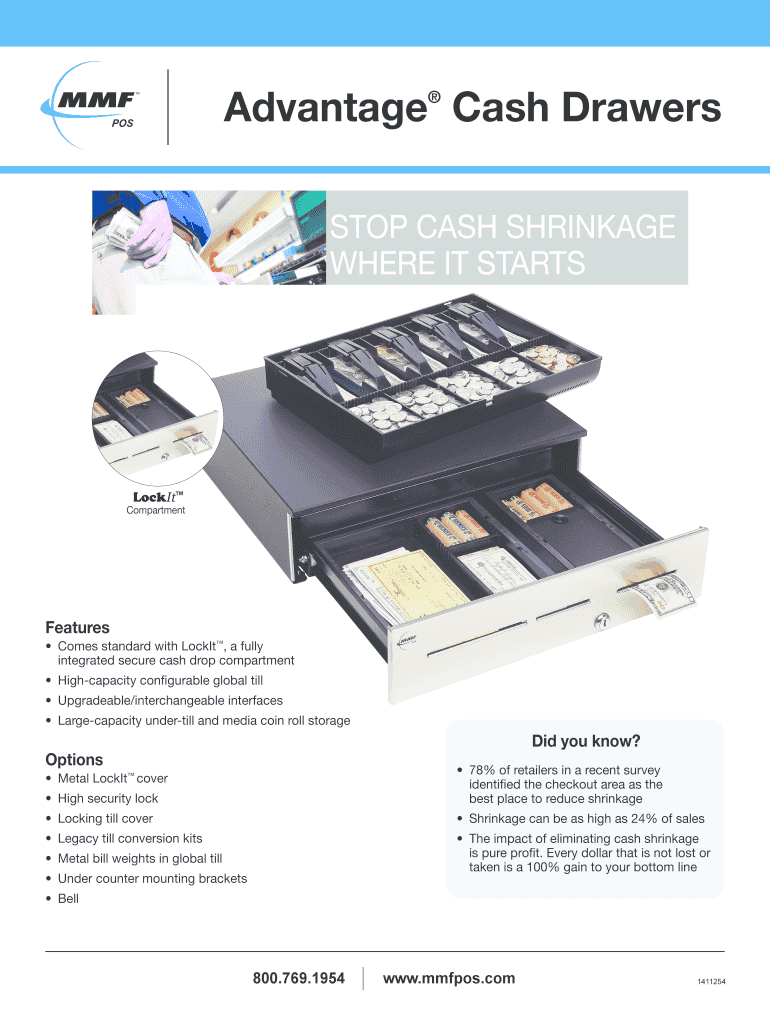 MMF™ POS

Advantage® Cash Drawers

STOP CASH SHRINKAGE WHERE IT STARTS

LockIt™ Compartment

Features
• Comes standard with LockIt™, a fully integrated secure cash drop compartment
• High-capacity configurable global till
• Upgradeable/interchangeable interfaces
• Large-capacity under-till and media coin roll storage

Options
• Metal LockIt™ cover
• High security lock
• Locking till cover
• Legacy till conversion kits
• Metal bill weights in global till
• Under counter mounting brackets
• Bell

Did you know?
• 78% of retailers in a recent survey identified the checkout area as the best place to reduce shrinkage
• Shrinkage can be as high as 24% of sales
• The impact of eliminating cash shrinkage is pure profit. Every dollar that is not lost or taken is a 100% gain to your bottom line

800.769.1954 www.mmfpos.com 1411254