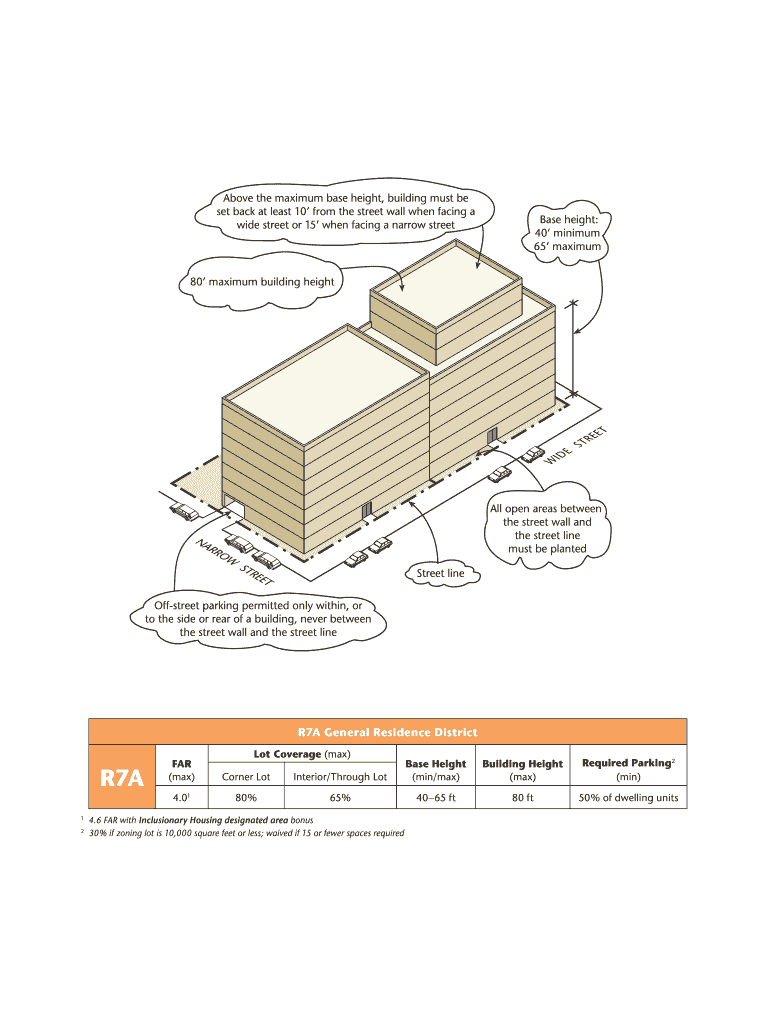 Above the maximum base height, building must be set back at least 10′ from the street wall when facing a wide street or 15′ when facing a narrow street

Base height: 40′ minimum 65′ maximum

80′ maximum building height

WIDE STREET

All open areas between the street wall and the street line must be planted

NARROW STREET

Street line

Off-street parking permitted only within, or to the side or rear of a building, never between the street wall and the street line

| R7A General Residence District | | | | | | |
|---|---|---|---|---|---|---|
| R7A | FAR (max) | Lot Coverage (max) Corner Lot | Lot Coverage (max) Interior/Through Lot | Base Height (min/max) | Building Height (max) | Required Parking$^2$ (min) |
| | 4.0$^1$ | 80% | 65% | 40–65 ft | 80 ft | 50% of dwelling units |

$^1$ 4.6 FAR with Inclusionary Housing designated area bonus
$^2$ 30% if zoning lot is 10,000 square feet or less; waived if 15 or fewer spaces required