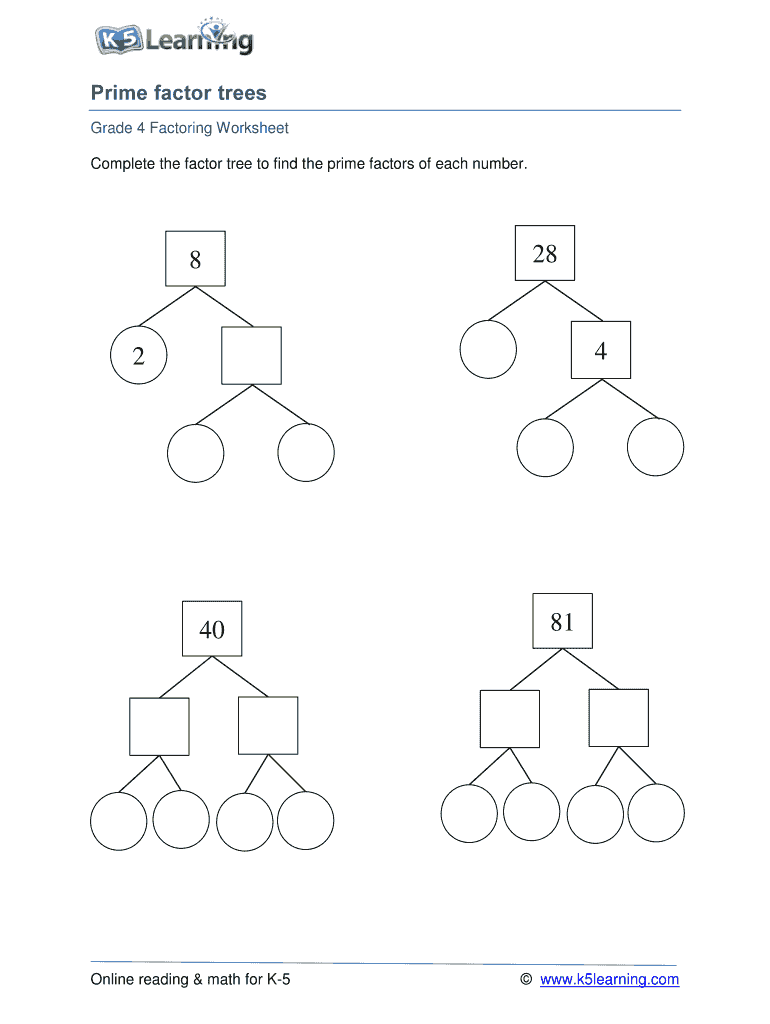 K5 Learning

Prime factor trees

Grade 4 Factoring Worksheet

Complete the factor tree to find the prime factors of each number.

8

2

28

4

40

81

Online reading & math for K-5

© www.k5learning.com