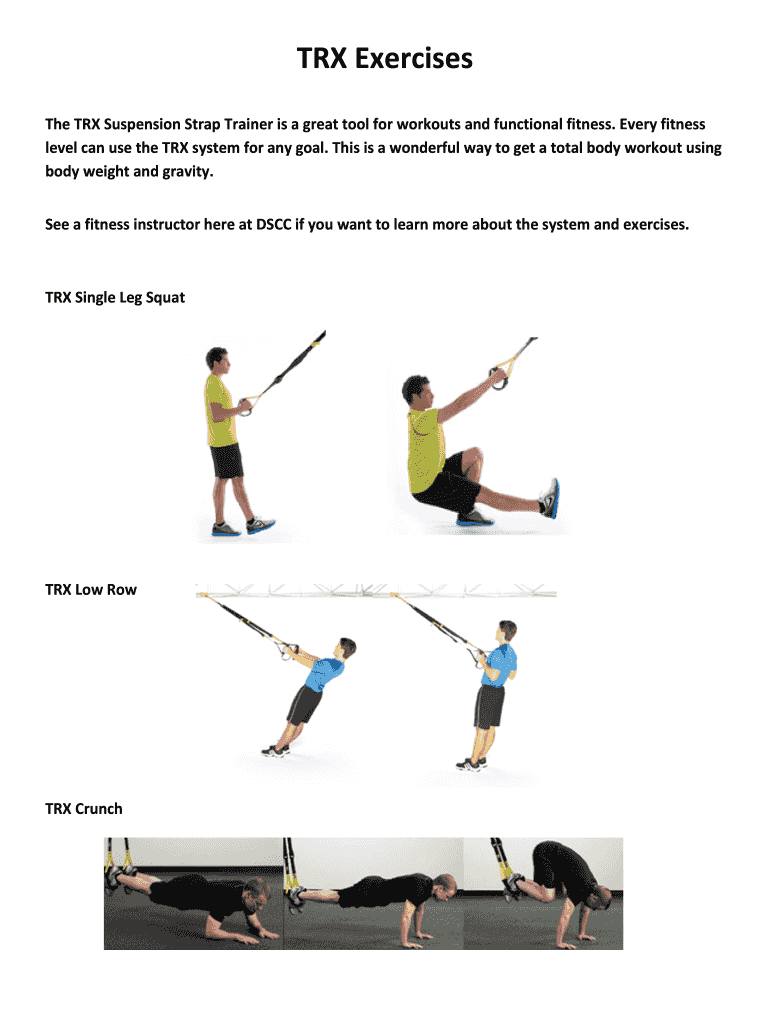 TRX Exercises

The TRX Suspension Strap Trainer is a great tool for workouts and functional fitness. Every fitness level can use the TRX system for any goal. This is a wonderful way to get a total body workout using body weight and gravity.

See a fitness instructor here at DSCC if you want to learn more about the system and exercises.

TRX Single Leg Squat

TRX Low Row

TRX Crunch