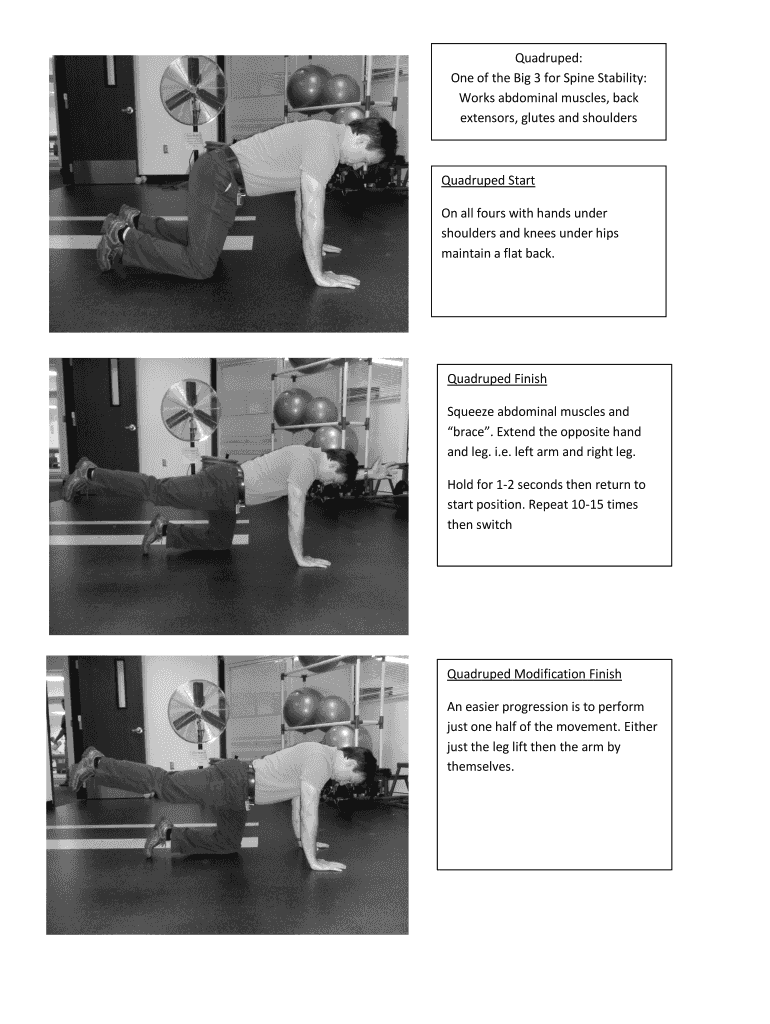 Quadruped:
One of the Big 3 for Spine Stability:
Works abdominal muscles, back extensors, glutes and shoulders

Quadruped Start

On all fours with hands under shoulders and knees under hips maintain a flat back.

Quadruped Finish

Squeeze abdominal muscles and "brace". Extend the opposite hand and leg. i.e. left arm and right leg.

Hold for 1-2 seconds then return to start position. Repeat 10-15 times then switch

Quadruped Modification Finish

An easier progression is to perform just one half of the movement. Either just the leg lift then the arm by themselves.