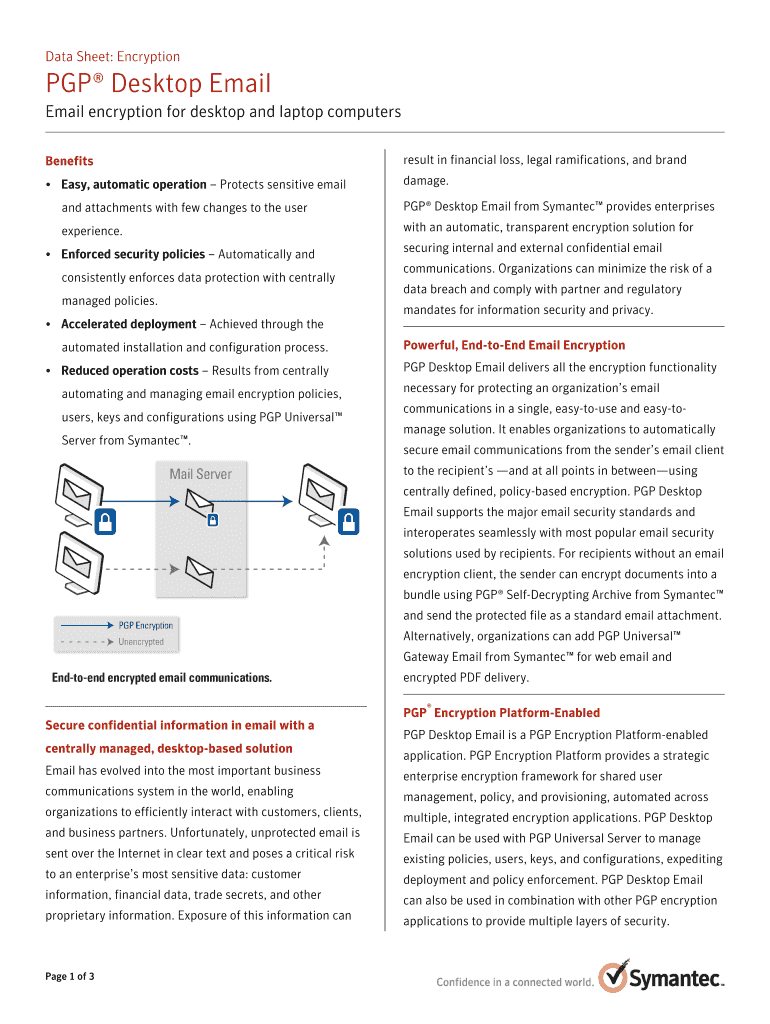 Data Sheet: Encryption

PGP® Desktop Email

Email encryption for desktop and laptop computers

Benefits

• Easy, automatic operation – Protects sensitive email and attachments with few changes to the user experience.

• Enforced security policies – Automatically and consistently enforces data protection with centrally managed policies.

• Accelerated deployment – Achieved through the automated installation and configuration process.

• Reduced operation costs – Results from centrally automating and managing email encryption policies, users, keys and configurations using PGP Universal™ Server from Symantec™.

Mail Server

PGP Encryption

Unencrypted

End-to-end encrypted email communications.

Secure confidential information in email with a centrally managed, desktop-based solution

Email has evolved into the most important business communications system in the world, enabling organizations to efficiently interact with customers, clients, and business partners. Unfortunately, unprotected email is sent over the Internet in clear text and poses a critical risk to an enterprise's most sensitive data: customer information, financial data, trade secrets, and other proprietary information. Exposure of this information can result in financial loss, legal ramifications, and brand damage.

PGP® Desktop Email from Symantec™ provides enterprises with an automatic, transparent encryption solution for securing internal and external confidential email communications. Organizations can minimize the risk of a data breach and comply with partner and regulatory mandates for information security and privacy.

Powerful, End-to-End Email Encryption

PGP Desktop Email delivers all the encryption functionality necessary for protecting an organization's email communications in a single, easy-to-use and easy-to-manage solution. It enables organizations to automatically secure email communications from the sender's email client to the recipient's —and at all points in between—using centrally defined, policy-based encryption. PGP Desktop Email supports the major email security standards and interoperates seamlessly with most popular email security solutions used by recipients. For recipients without an email encryption client, the sender can encrypt documents into a bundle using PGP® Self-Decrypting Archive from Symantec™ and send the protected file as a standard email attachment. Alternatively, organizations can add PGP Universal™ Gateway Email from Symantec™ for web email and encrypted PDF delivery.

PGP® Encryption Platform-Enabled

PGP Desktop Email is a PGP Encryption Platform-enabled application. PGP Encryption Platform provides a strategic enterprise encryption framework for shared user management, policy, and provisioning, automated across multiple, integrated encryption applications. PGP Desktop Email can be used with PGP Universal Server to manage existing policies, users, keys, and configurations, expediting deployment and policy enforcement. PGP Desktop Email can also be used in combination with other PGP encryption applications to provide multiple layers of security.

Page 1 of 3

Confidence in a connected world. Symantec.