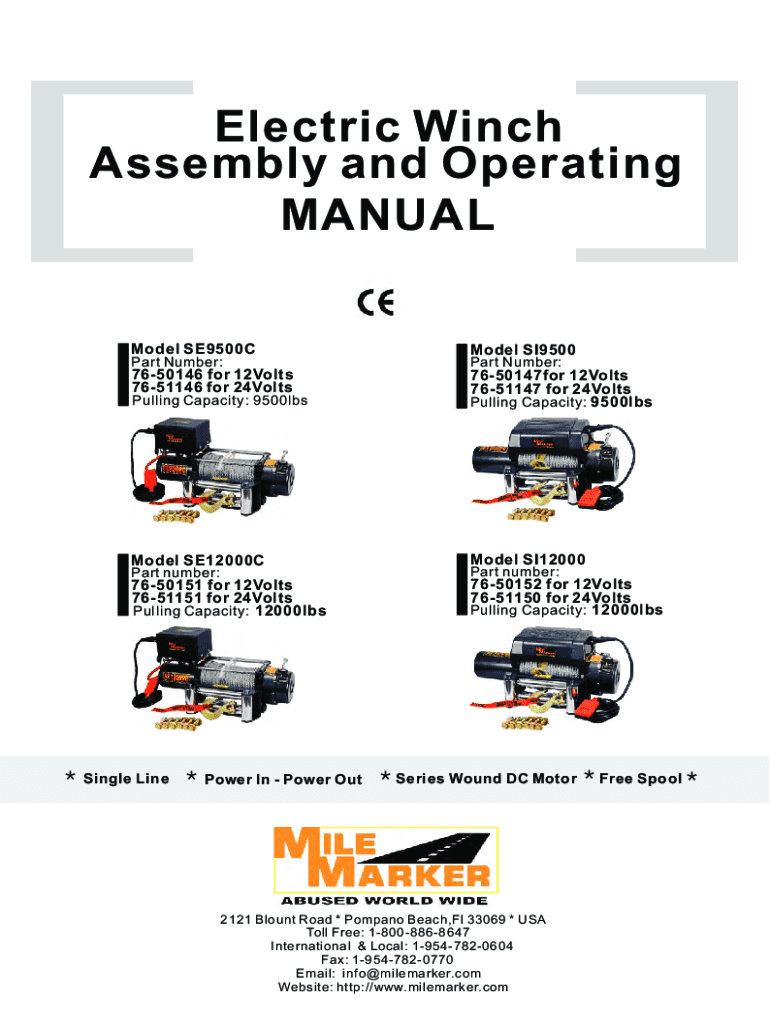 Electric Winch
Assembly and Operating
MANUAL

CE

Model SE9500C
Part Number:
76-50146 for 12Volts
76-51146 for 24Volts
Pulling Capacity: 9500lbs

Model SI9500
Part Number:
76-50147for 12Volts
76-51147 for 24Volts
Pulling Capacity: 9500lbs

Model SE12000C
Part number:
76-50151 for 12Volts
76-51151 for 24Volts
Pulling Capacity: 12000lbs

Model SI12000
Part number:
76-50152 for 12Volts
76-51150 for 24Volts
Pulling Capacity: 12000lbs

* Single Line * Power In - Power Out * Series Wound DC Motor * Free Spool *

MILE MARKER
ABUSED WORLD WIDE

2121 Blount Road * Pompano Beach,Fl 33069 * USA
Toll Free: 1-800-886-8647
International & Local: 1-954-782-0604
Fax: 1-954-782-0770
Email: info@milemarker.com
Website: http://www.milemarker.com