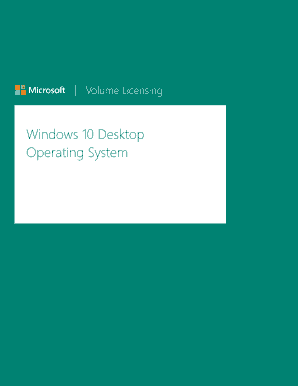 Microsoft | Volume Licensing

Windows 10 Desktop Operating System