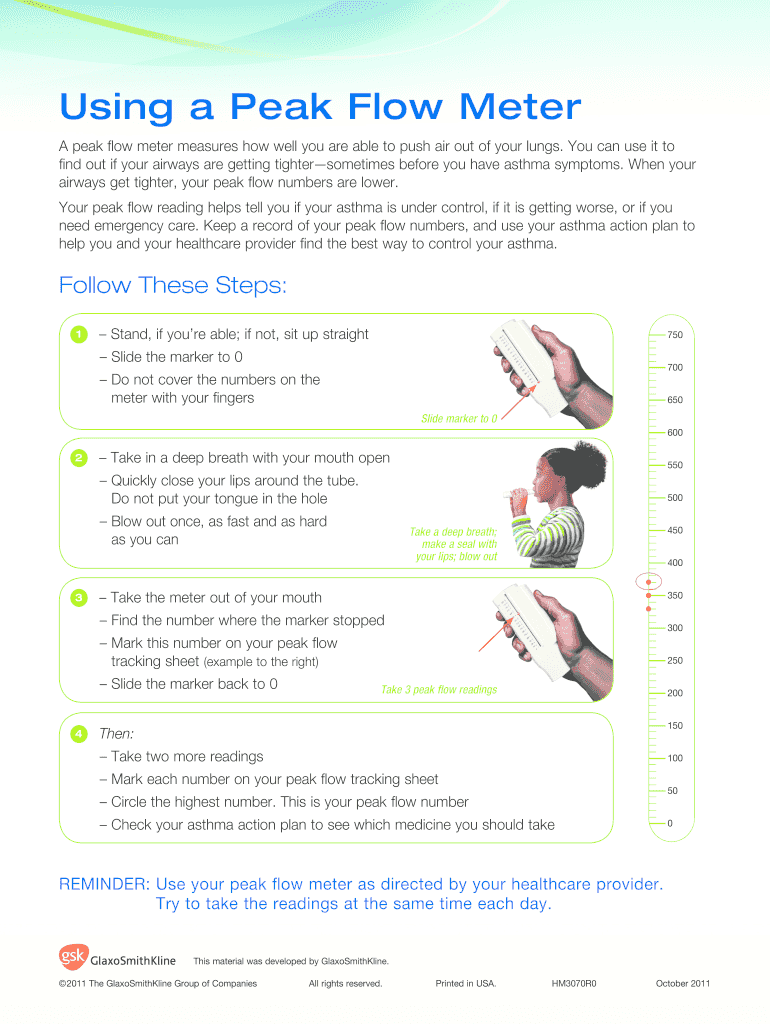 Using a Peak Flow Meter

A peak flow meter measures how well you are able to push air out of your lungs. You can use it to find out if your airways are getting tighter—sometimes before you have asthma symptoms. When your airways get tighter, your peak flow numbers are lower.

Your peak flow reading helps tell you if your asthma is under control, if it is getting worse, or if you need emergency care. Keep a record of your peak flow numbers, and use your asthma action plan to help you and your healthcare provider find the best way to control your asthma.

Follow These Steps:

1 – Stand, if you're able; if not, sit up straight
– Slide the marker to 0
– Do not cover the numbers on the meter with your fingers

Slide marker to 0

2 – Take in a deep breath with your mouth open
– Quickly close your lips around the tube. Do not put your tongue in the hole
– Blow out once, as fast and as hard as you can

Take a deep breath; make a seal with your lips; blow out

3 – Take the meter out of your mouth
– Find the number where the marker stopped
– Mark this number on your peak flow tracking sheet (example to the right)
– Slide the marker back to 0

Take 3 peak flow readings

4 Then:
– Take two more readings
– Mark each number on your peak flow tracking sheet
– Circle the highest number. This is your peak flow number
– Check your asthma action plan to see which medicine you should take

750
700
650
600
550
500
450
400
350
300
250
200
150
100
50
0

REMINDER: Use your peak flow meter as directed by your healthcare provider. Try to take the readings at the same time each day.

gsk GlaxoSmithKline

This material was developed by GlaxoSmithKline.

©2011 The GlaxoSmithKline Group of Companies All rights reserved. Printed in USA. HM3070R0 October 2011