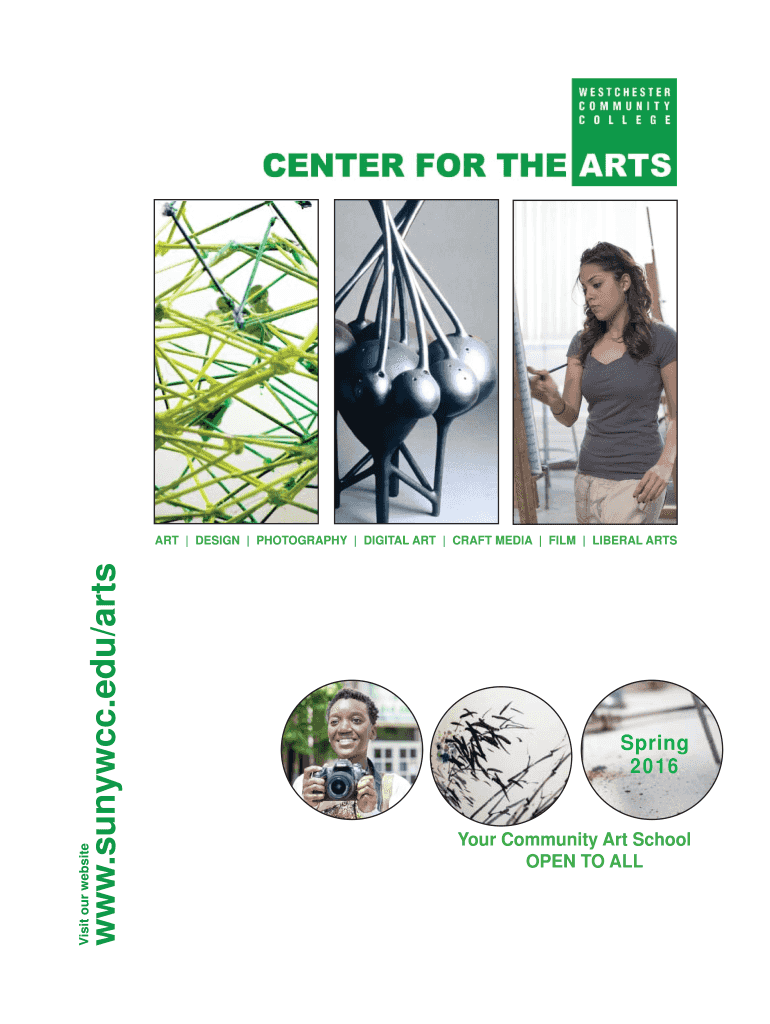 WESTCHESTER
COMMUNITY
COLLEGE

CENTER FOR THE ARTS

ART | DESIGN | PHOTOGRAPHY | DIGITAL ART | CRAFT MEDIA | FILM | LIBERAL ARTS

Visit our website
www.sunywcc.edu/arts

Spring
2016

Your Community Art School
OPEN TO ALL