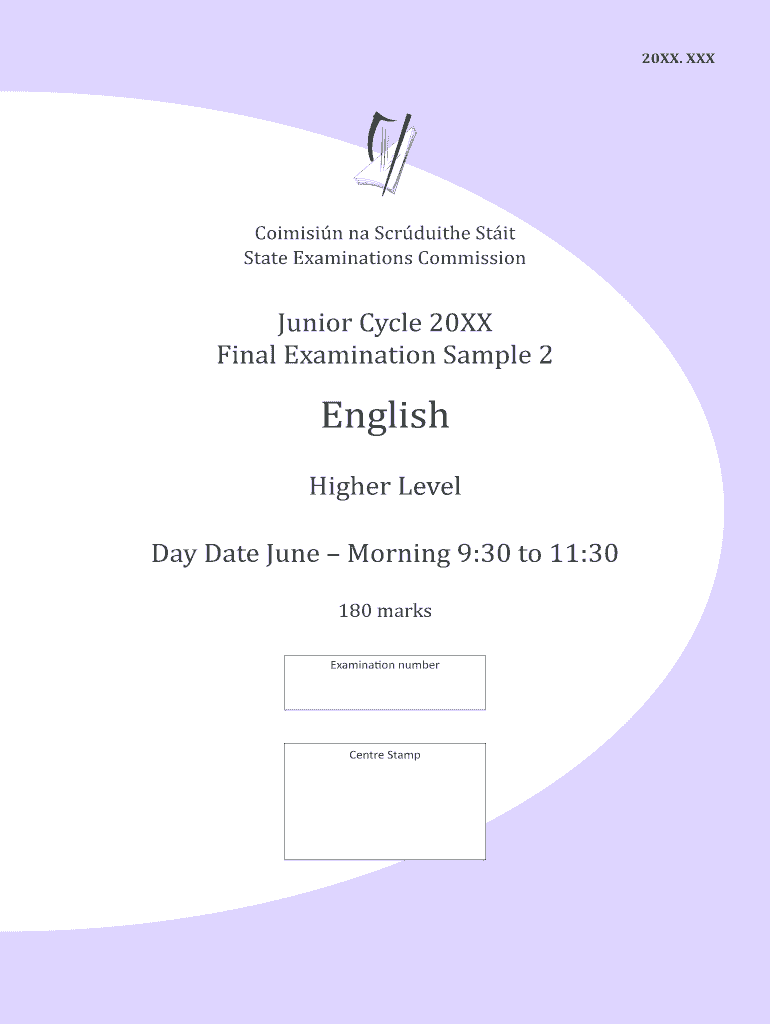 20XX. XXX

Coimisiún na Scrúduithe Stáit
State Examinations Commission

Junior Cycle 20XX
Final Examination Sample 2

English

Higher Level

Day Date June – Morning 9:30 to 11:30

180 marks

Examination number

Centre Stamp