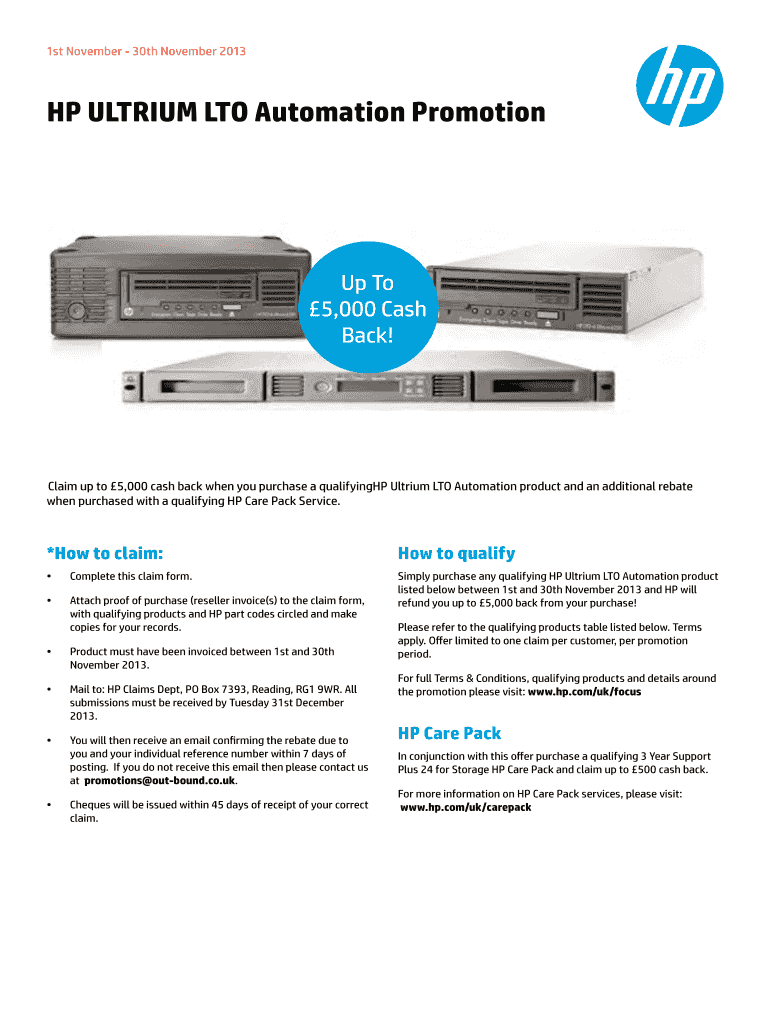 1st November - 30th November 2013

hp

HP ULTRIUM LTO Automation Promotion

Up To £5,000 Cash Back!

Claim up to £5,000 cash back when you purchase a qualifyingHP Ultrium LTO Automation product and an additional rebate when purchased with a qualifying HP Care Pack Service.

*How to claim:

• Complete this claim form.

• Attach proof of purchase (reseller invoice(s) to the claim form, with qualifying products and HP part codes circled and make copies for your records.

• Product must have been invoiced between 1st and 30th November 2013.

• Mail to: HP Claims Dept, PO Box 7393, Reading, RG1 9WR. All submissions must be received by Tuesday 31st December 2013.

• You will then receive an email confirming the rebate due to you and your individual reference number within 7 days of posting. If you do not receive this email then please contact us at promotions@out-bound.co.uk.

• Cheques will be issued within 45 days of receipt of your correct claim.

How to qualify

Simply purchase any qualifying HP Ultrium LTO Automation product listed below between 1st and 30th November 2013 and HP will refund you up to £5,000 back from your purchase!

Please refer to the qualifying products table listed below. Terms apply. Offer limited to one claim per customer, per promotion period.

For full Terms & Conditions, qualifying products and details around the promotion please visit: www.hp.com/uk/focus

HP Care Pack

In conjunction with this offer purchase a qualifying 3 Year Support Plus 24 for Storage HP Care Pack and claim up to £500 cash back.

For more information on HP Care Pack services, please visit: www.hp.com/uk/carepack