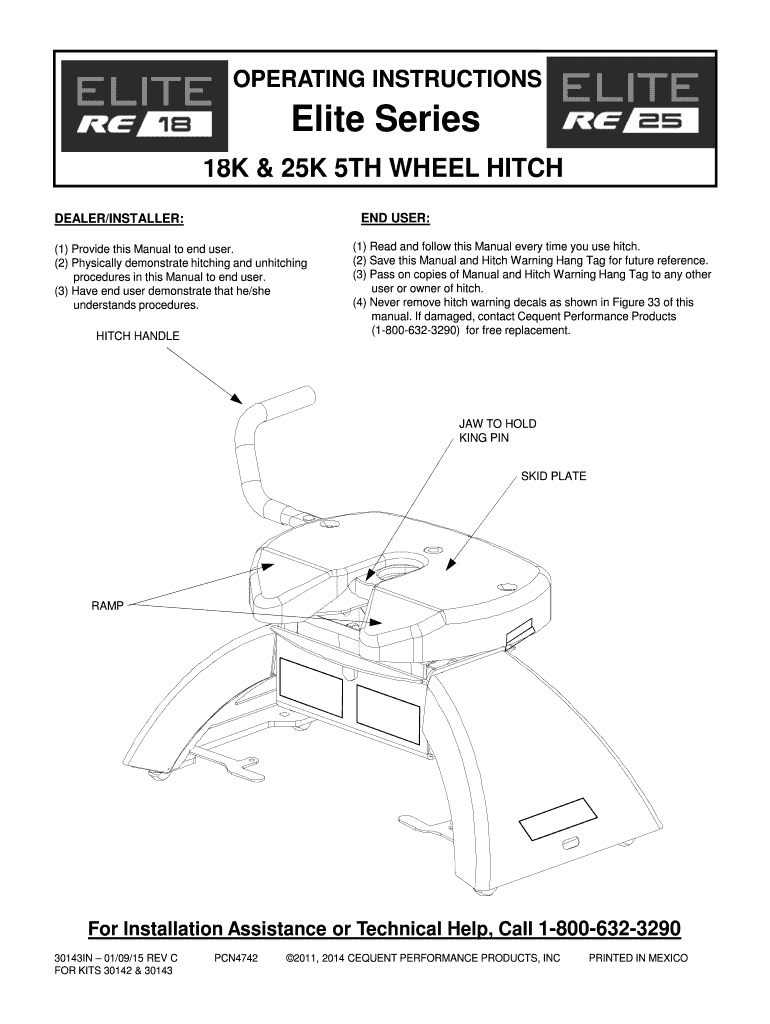 ELITE RE 18

OPERATING INSTRUCTIONS

Elite Series

ELITE RE 25

18K & 25K 5TH WHEEL HITCH

DEALER/INSTALLER:

(1) Provide this Manual to end user.
(2) Physically demonstrate hitching and unhitching procedures in this Manual to end user.
(3) Have end user demonstrate that he/she understands procedures.

END USER:

(1) Read and follow this Manual every time you use hitch.
(2) Save this Manual and Hitch Warning Hang Tag for future reference.
(3) Pass on copies of Manual and Hitch Warning Hang Tag to any other user or owner of hitch.
(4) Never remove hitch warning decals as shown in Figure 33 of this manual. If damaged, contact Cequent Performance Products (1-800-632-3290) for free replacement.

HITCH HANDLE

JAW TO HOLD KING PIN

SKID PLATE

RAMP

For Installation Assistance or Technical Help, Call 1-800-632-3290

30143IN – 01/09/15 REV C FOR KITS 30142 & 30143 PCN4742 ©2011, 2014 CEQUENT PERFORMANCE PRODUCTS, INC PRINTED IN MEXICO