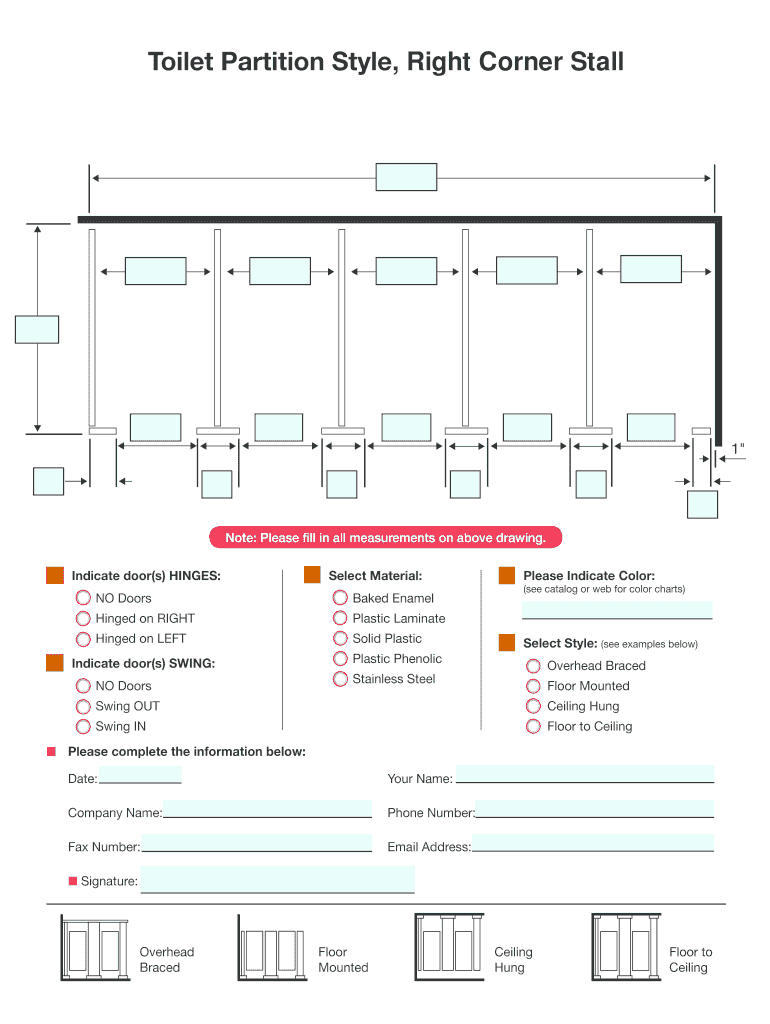 Toilet Partition Style, Right Corner Stall

1"

Note: Please fill in all measurements on above drawing.

Indicate door(s) HINGES:
NO Doors
Hinged on RIGHT
Hinged on LEFT

Indicate door(s) SWING:
NO Doors
Swing OUT
Swing IN

Select Material:
Baked Enamel
Plastic Laminate
Solid Plastic
Plastic Phenolic
Stainless Steel

Please Indicate Color:
(see catalog or web for color charts)

Select Style: (see examples below)
Overhead Braced
Floor Mounted
Ceiling Hung
Floor to Ceiling

Please complete the information below:

Date:
Your Name:
Company Name:
Phone Number:
Fax Number:
Email Address:
Signature:

Overhead Braced
Floor Mounted
Ceiling Hung
Floor to Ceiling