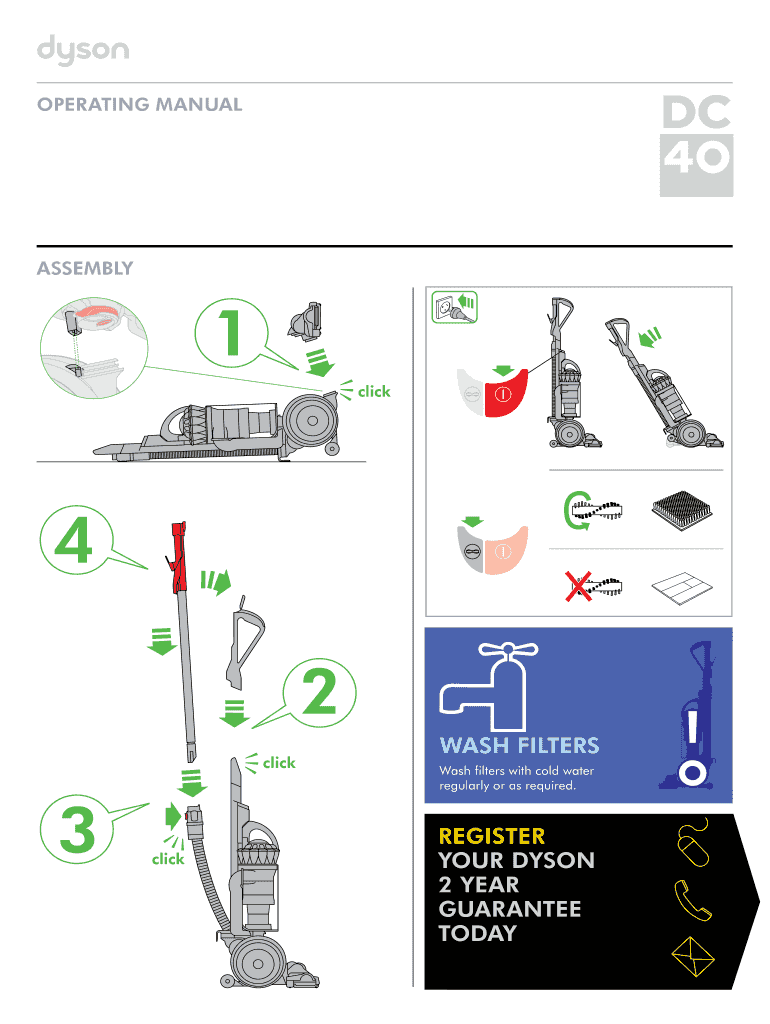 dyson

OPERATING MANUAL

DC 40

ASSEMBLY

1

click

4

2

click

3

click

WASH FILTERS

Wash filters with cold water regularly or as required.

REGISTER YOUR DYSON 2 YEAR GUARANTEE TODAY