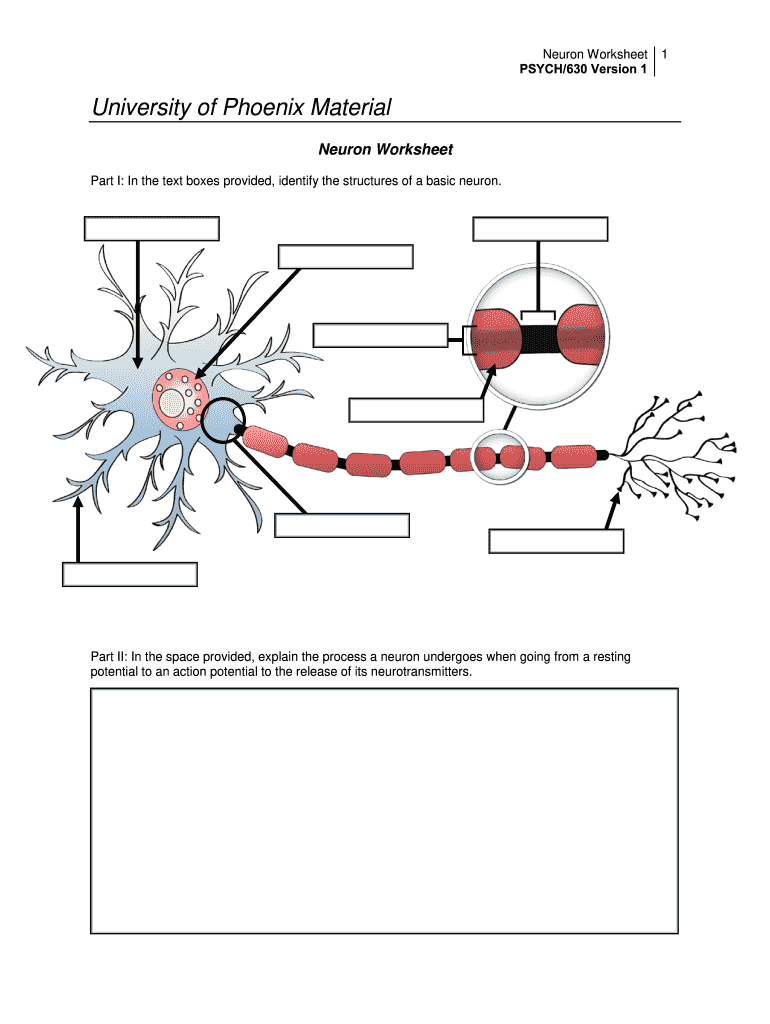 Neuron Worksheet 1
PSYCH/630 Version 1

University of Phoenix Material

Neuron Worksheet

Part I: In the text boxes provided, identify the structures of a basic neuron.

Part II: In the space provided, explain the process a neuron undergoes when going from a resting potential to an action potential to the release of its neurotransmitters.