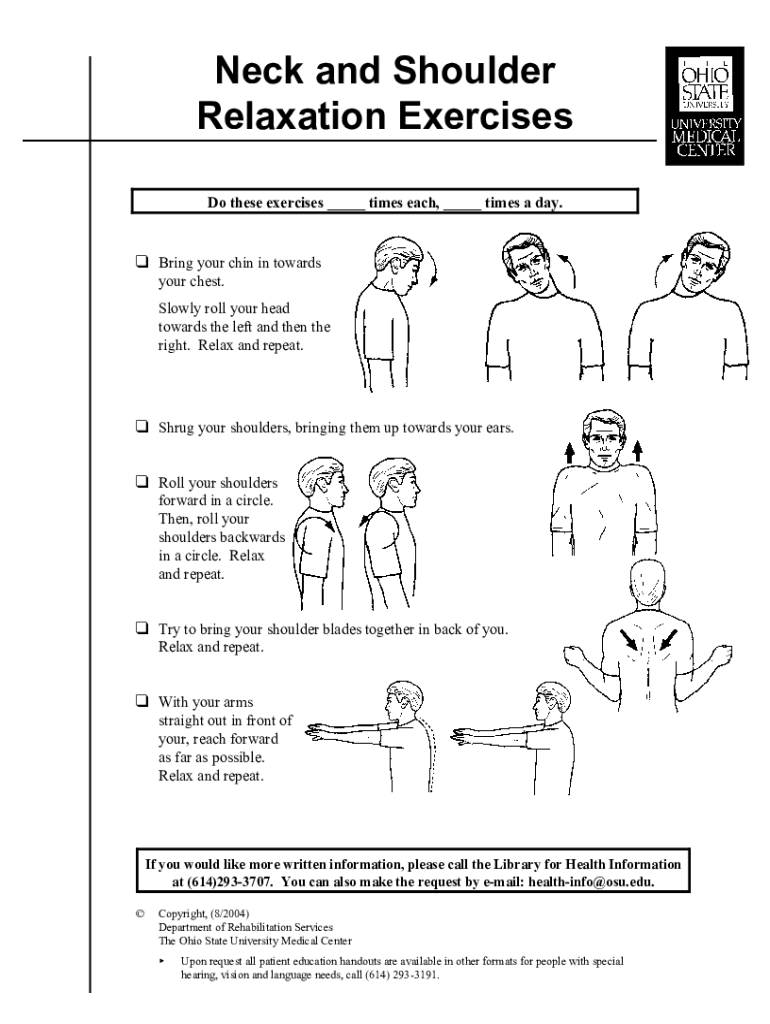 Neck and Shoulder Relaxation Exercises

THE OHIO STATE UNIVERSITY
UNIVERSITY MEDICAL CENTER

Do these exercises _____ times each, _____ times a day.

❑ Bring your chin in towards your chest.

Slowly roll your head towards the left and then the right. Relax and repeat.

❑ Shrug your shoulders, bringing them up towards your ears.

❑ Roll your shoulders forward in a circle. Then, roll your shoulders backwards in a circle. Relax and repeat.

❑ Try to bring your shoulder blades together in back of you. Relax and repeat.

❑ With your arms straight out in front of your, reach forward as far as possible. Relax and repeat.

If you would like more written information, please call the Library for Health Information at (614)293-3707. You can also make the request by e-mail: health-info@osu.edu.

© Copyright, (8/2004)
Department of Rehabilitation Services
The Ohio State University Medical Center

➤ Upon request all patient education handouts are available in other formats for people with special hearing, vision and language needs, call (614) 293-3191.