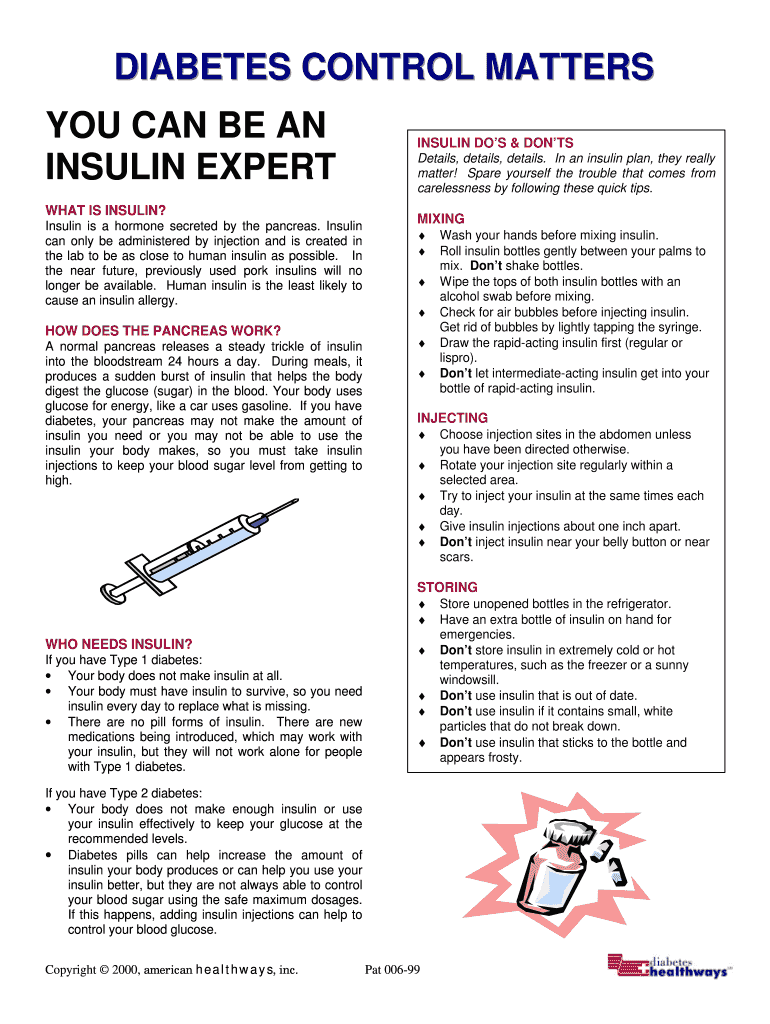 DIABETES CONTROL MATTERS

YOU CAN BE AN INSULIN EXPERT

WHAT IS INSULIN?
Insulin is a hormone secreted by the pancreas. Insulin can only be administered by injection and is created in the lab to be as close to human insulin as possible. In the near future, previously used pork insulins will no longer be available. Human insulin is the least likely to cause an insulin allergy.

HOW DOES THE PANCREAS WORK?
A normal pancreas releases a steady trickle of insulin into the bloodstream 24 hours a day. During meals, it produces a sudden burst of insulin that helps the body digest the glucose (sugar) in the blood. Your body uses glucose for energy, like a car uses gasoline. If you have diabetes, your pancreas may not make the amount of insulin you need or you may not be able to use the insulin your body makes, so you must take insulin injections to keep your blood sugar level from getting to high.

WHO NEEDS INSULIN?
If you have Type 1 diabetes:
• Your body does not make insulin at all.
• Your body must have insulin to survive, so you need insulin every day to replace what is missing.
• There are no pill forms of insulin. There are new medications being introduced, which may work with your insulin, but they will not work alone for people with Type 1 diabetes.

If you have Type 2 diabetes:
• Your body does not make enough insulin or use your insulin effectively to keep your glucose at the recommended levels.
• Diabetes pills can help increase the amount of insulin your body produces or can help you use your insulin better, but they are not always able to control your blood sugar using the safe maximum dosages. If this happens, adding insulin injections can help to control your blood glucose.

INSULIN DO'S & DON'TS
Details, details, details. In an insulin plan, they really matter! Spare yourself the trouble that comes from carelessness by following these quick tips.

MIXING
♦ Wash your hands before mixing insulin.
♦ Roll insulin bottles gently between your palms to mix. Don't shake bottles.
♦ Wipe the tops of both insulin bottles with an alcohol swab before mixing.
♦ Check for air bubbles before injecting insulin. Get rid of bubbles by lightly tapping the syringe.
♦ Draw the rapid-acting insulin first (regular or lispro).
♦ Don't let intermediate-acting insulin get into your bottle of rapid-acting insulin.

INJECTING
♦ Choose injection sites in the abdomen unless you have been directed otherwise.
♦ Rotate your injection site regularly within a selected area.
♦ Try to inject your insulin at the same times each day.
♦ Give insulin injections about one inch apart.
♦ Don't inject insulin near your belly button or near scars.

STORING
♦ Store unopened bottles in the refrigerator.
♦ Have an extra bottle of insulin on hand for emergencies.
♦ Don't store insulin in extremely cold or hot temperatures, such as the freezer or a sunny windowsill.
♦ Don't use insulin that is out of date.
♦ Don't use insulin if it contains small, white particles that do not break down.
♦ Don't use insulin that sticks to the bottle and appears frosty.

Copyright © 2000, american healthways, inc. Pat 006-99

diabetes healthways