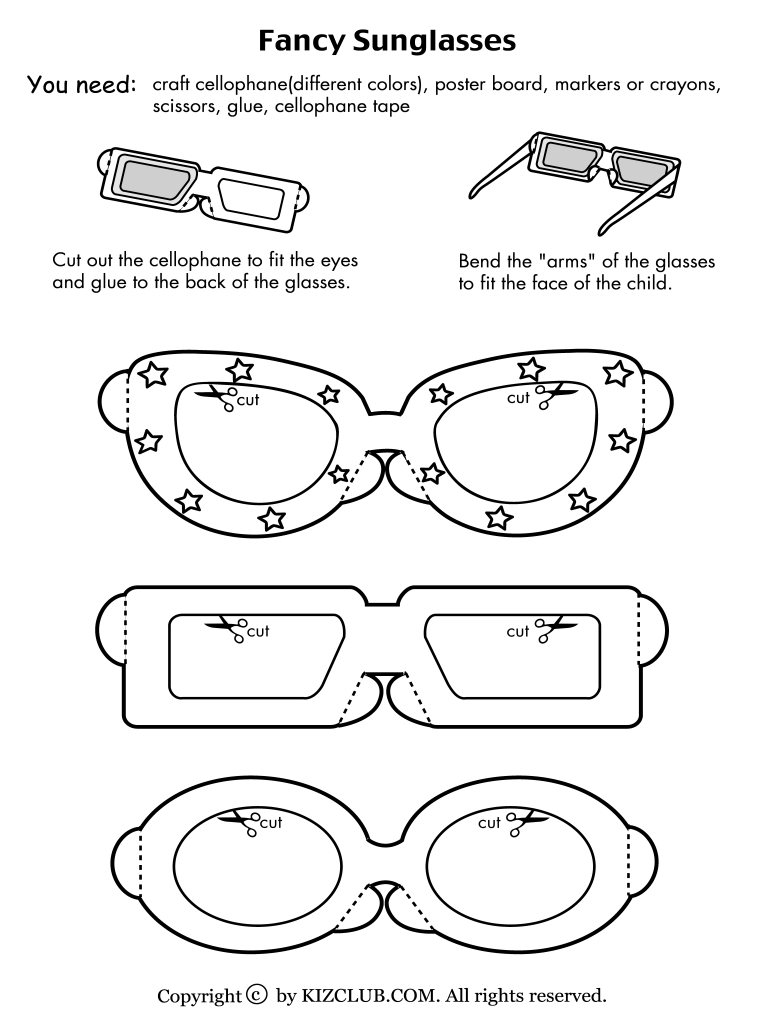 Fancy Sunglasses

You need: craft cellophane(different colors), poster board, markers or crayons, scissors, glue, cellophane tape

Cut out the cellophane to fit the eyes and glue to the back of the glasses.

Bend the "arms" of the glasses to fit the face of the child.

cut

cut

cut

cut

cut

cut

Copyright © by KIZCLUB.COM. All rights reserved.