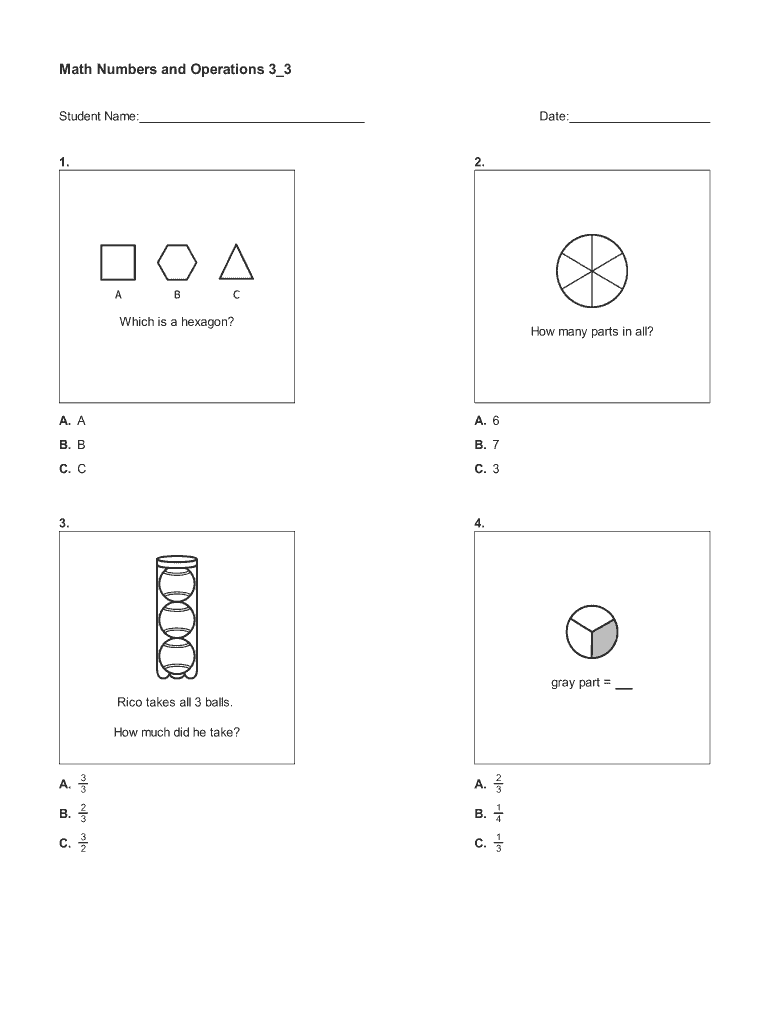 Math Numbers and Operations 3_3

Student Name:______________________________

Date:____________________

1.

A B C

Which is a hexagon?

A. A

B. B

C. C

2.

How many parts in all?

A. 6

B. 7

C. 3

3.

Rico takes all 3 balls.

How much did he take?

A. $\frac{3}{3}$

B. $\frac{2}{3}$

C. $\frac{3}{2}$

4.

gray part = __

A. $\frac{2}{3}$

B. $\frac{1}{4}$

C. $\frac{1}{3}$