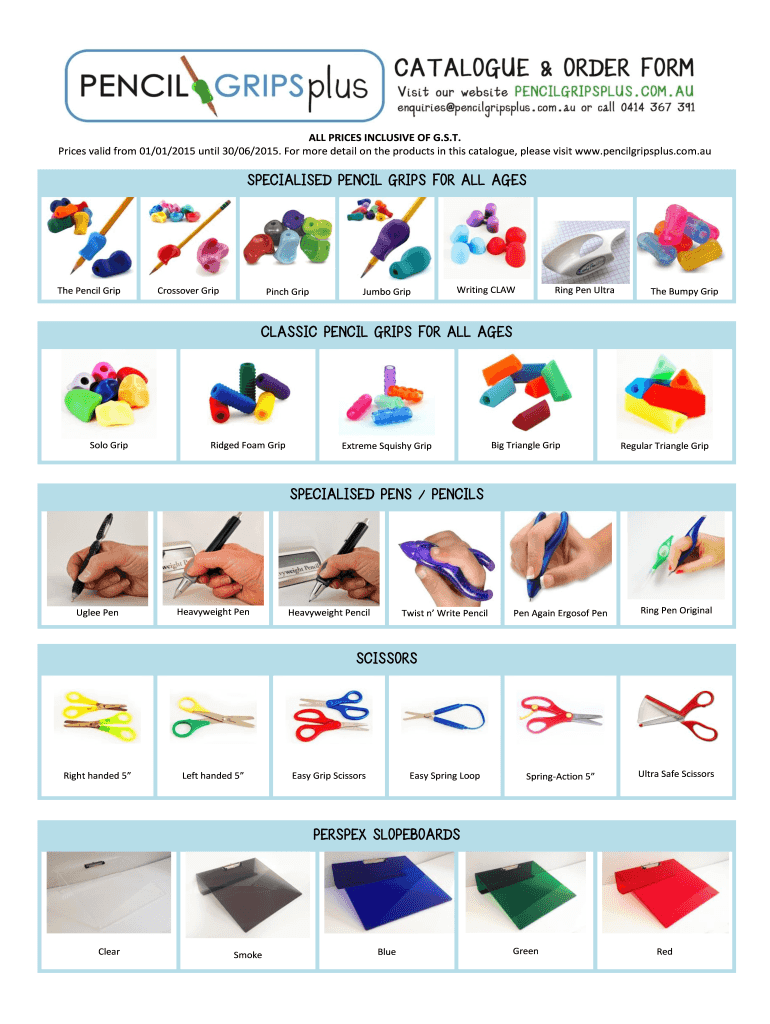 PENCIL GRIPS plus

CATALOGUE & ORDER FORM
Visit our website PENCILGRIPSPLUS.COM.AU
enquiries@pencilgripsplus.com.au or call 0414 367 391

ALL PRICES INCLUSIVE OF G.S.T.
Prices valid from 01/01/2015 until 30/06/2015. For more detail on the products in this catalogue, please visit www.pencilgripsplus.com.au

SPECIALISED PENCIL GRIPS FOR ALL AGES

The Pencil Grip
Crossover Grip
Pinch Grip
Jumbo Grip
Writing CLAW
Ring Pen Ultra
The Bumpy Grip

CLASSIC PENCIL GRIPS FOR ALL AGES

Solo Grip
Ridged Foam Grip
Extreme Squishy Grip
Big Triangle Grip
Regular Triangle Grip

SPECIALISED PENS / PENCILS

Uglee Pen
Heavyweight Pen
Heavyweight Pencil
Twist n' Write Pencil
Pen Again Ergosof Pen
Ring Pen Original

SCISSORS

Right handed 5"
Left handed 5"
Easy Grip Scissors
Easy Spring Loop
Spring-Action 5"
Ultra Safe Scissors

PERSPEX SLOPEBOARDS

Clear
Smoke
Blue
Green
Red