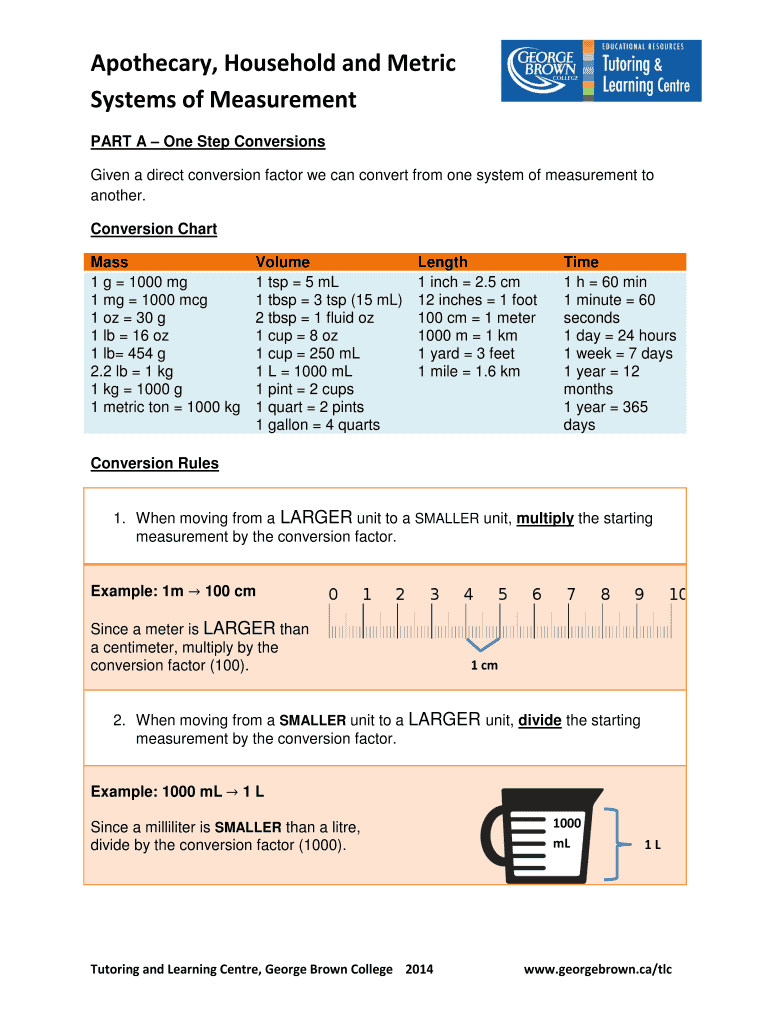 Apothecary, Household and Metric Systems of Measurement

GEORGE BROWN COLLEGE
EDUCATIONAL RESOURCES
Tutoring & Learning Centre

PART A – One Step Conversions

Given a direct conversion factor we can convert from one system of measurement to another.

Conversion Chart

| Mass | Volume | Length | Time |
|---|---|---|---|
| 1 g = 1000 mg | 1 tsp = 5 mL | 1 inch = 2.5 cm | 1 h = 60 min |
| 1 mg = 1000 mcg | 1 tbsp = 3 tsp (15 mL) | 12 inches = 1 foot | 1 minute = 60 seconds |
| 1 oz = 30 g | 2 tbsp = 1 fluid oz | 100 cm = 1 meter | 1 day = 24 hours |
| 1 lb = 16 oz | 1 cup = 8 oz | 1000 m = 1 km | 1 week = 7 days |
| 1 lb= 454 g | 1 cup = 250 mL | 1 yard = 3 feet | 1 year = 12 months |
| 2.2 lb = 1 kg | 1 L = 1000 mL | 1 mile = 1.6 km | 1 year = 365 days |
| 1 kg = 1000 g | 1 pint = 2 cups | | |
| 1 metric ton = 1000 kg | 1 quart = 2 pints | | |
| | 1 gallon = 4 quarts | | |

Conversion Rules

1. When moving from a LARGER unit to a SMALLER unit, multiply the starting measurement by the conversion factor.

Example: 1m → 100 cm

Since a meter is LARGER than a centimeter, multiply by the conversion factor (100).

0 1 2 3 4 5 6 7 8 9 10

1 cm

2. When moving from a SMALLER unit to a LARGER unit, divide the starting measurement by the conversion factor.

Example: 1000 mL → 1 L

Since a milliliter is SMALLER than a litre, divide by the conversion factor (1000).

1000 mL

1 L

Tutoring and Learning Centre, George Brown College 2014

www.georgebrown.ca/tlc