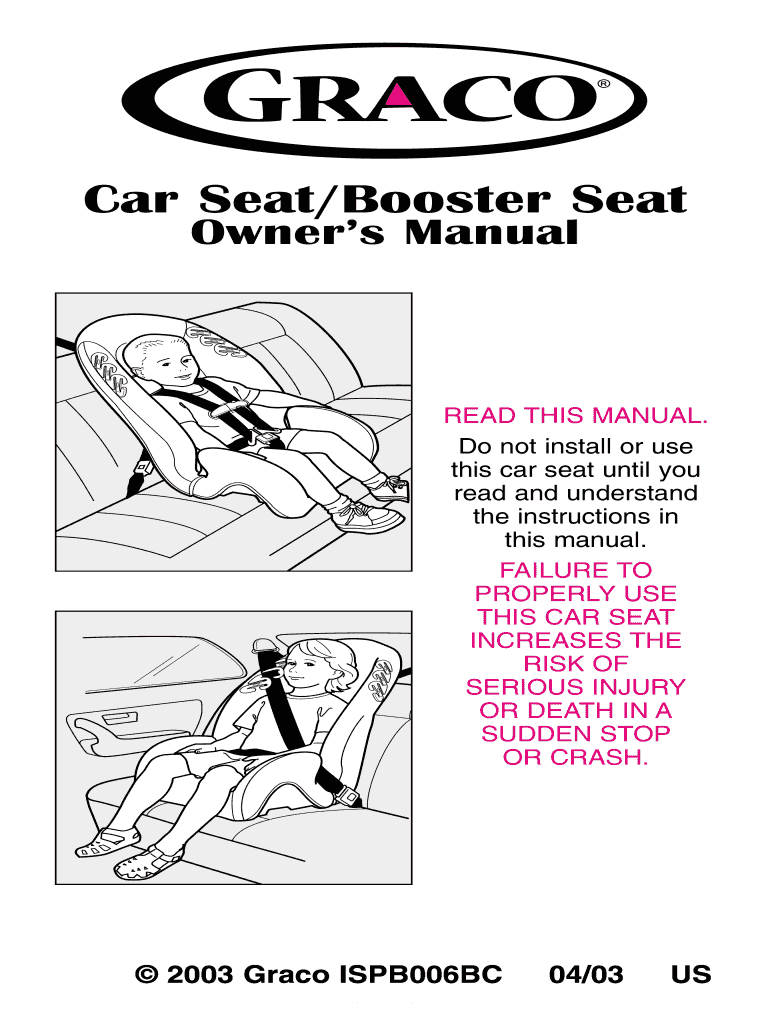 GRACO®

Car Seat/Booster Seat
Owner's Manual

READ THIS MANUAL.

Do not install or use this car seat until you read and understand the instructions in this manual.

FAILURE TO PROPERLY USE THIS CAR SEAT INCREASES THE RISK OF SERIOUS INJURY OR DEATH IN A SUDDEN STOP OR CRASH.

© 2003 Graco ISPB006BC 04/03 US