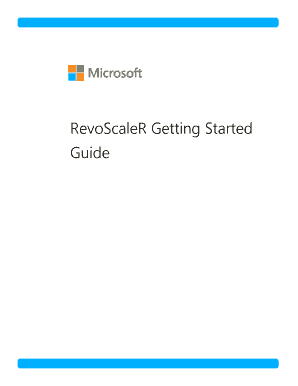 Microsoft

RevoScaleR Getting Started Guide