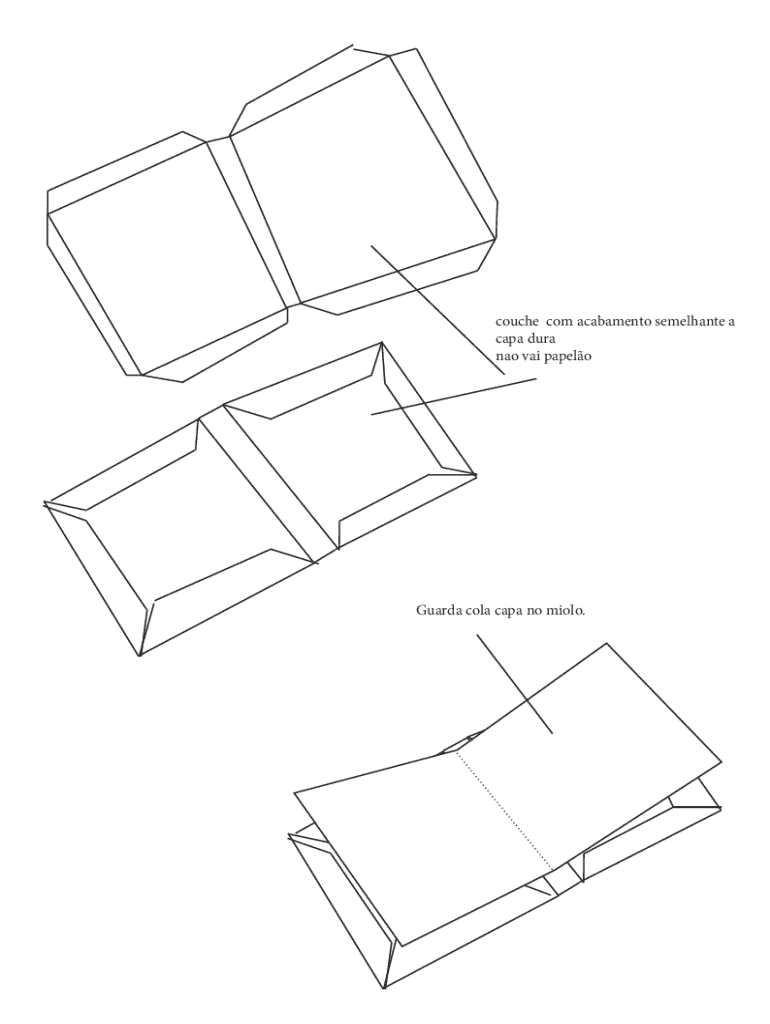 couche  com acabamento semelhante a capa dura
nao vai papelão

Guarda cola capa no miolo.