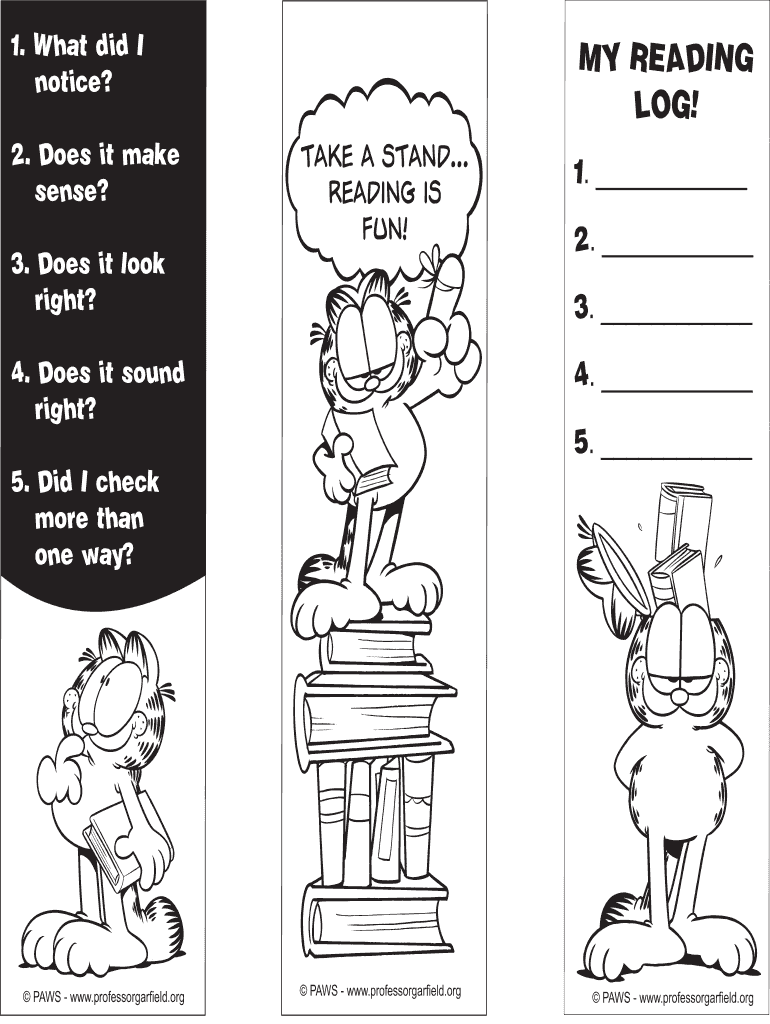 1. What did I notice?

2. Does it make sense?

3. Does it look right?

4. Does it sound right?

5. Did I check more than one way?

© PAWS - www.professorgarfield.org

TAKE A STAND... READING IS FUN!

© PAWS - www.professorgarfield.org

MY READING LOG!

1. ___________

2. ___________

3. ___________

4. ___________

5. ___________

© PAWS - www.professorgarfield.org