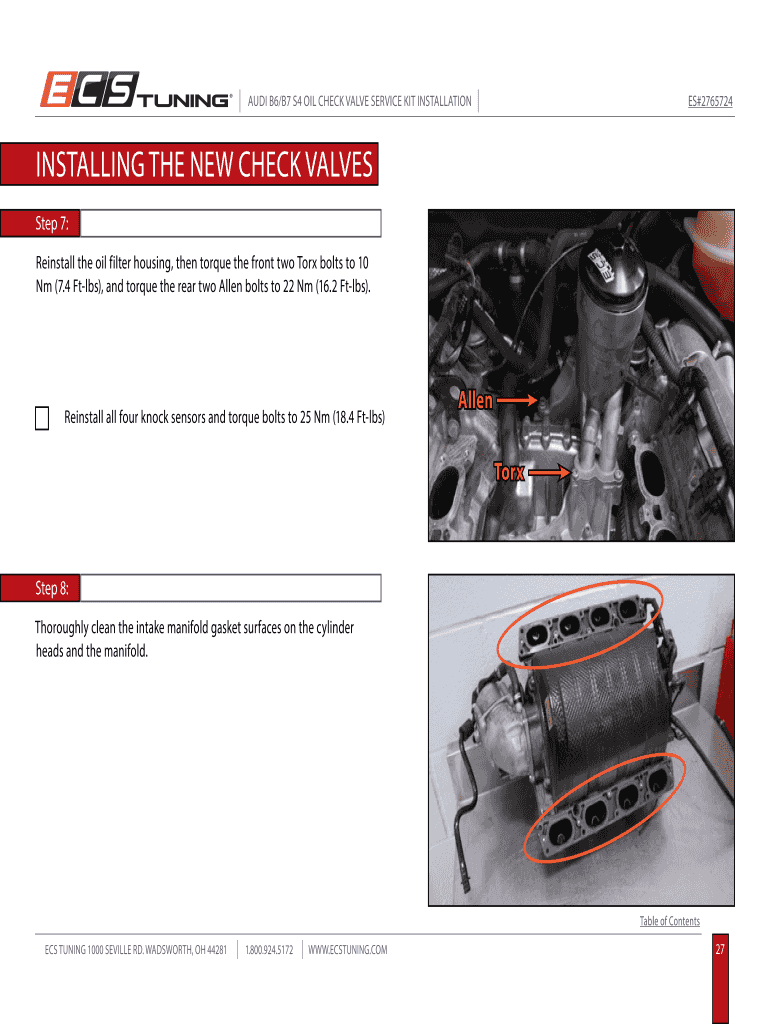 ECS TUNING®

AUDI B6/B7 S4 OIL CHECK VALVE SERVICE KIT INSTALLATION

ES#2765724

INSTALLING THE NEW CHECK VALVES

Step 7:

Reinstall the oil filter housing, then torque the front two Torx bolts to 10 Nm (7.4 Ft-lbs), and torque the rear two Allen bolts to 22 Nm (16.2 Ft-lbs).

Reinstall all four knock sensors and torque bolts to 25 Nm (18.4 Ft-lbs)

Allen

Torx

Step 8:

Thoroughly clean the intake manifold gasket surfaces on the cylinder heads and the manifold.

Table of Contents

ECS TUNING 1000 SEVILLE RD. WADSWORTH, OH 44281

1.800.924.5172

WWW.ECSTUNING.COM

27