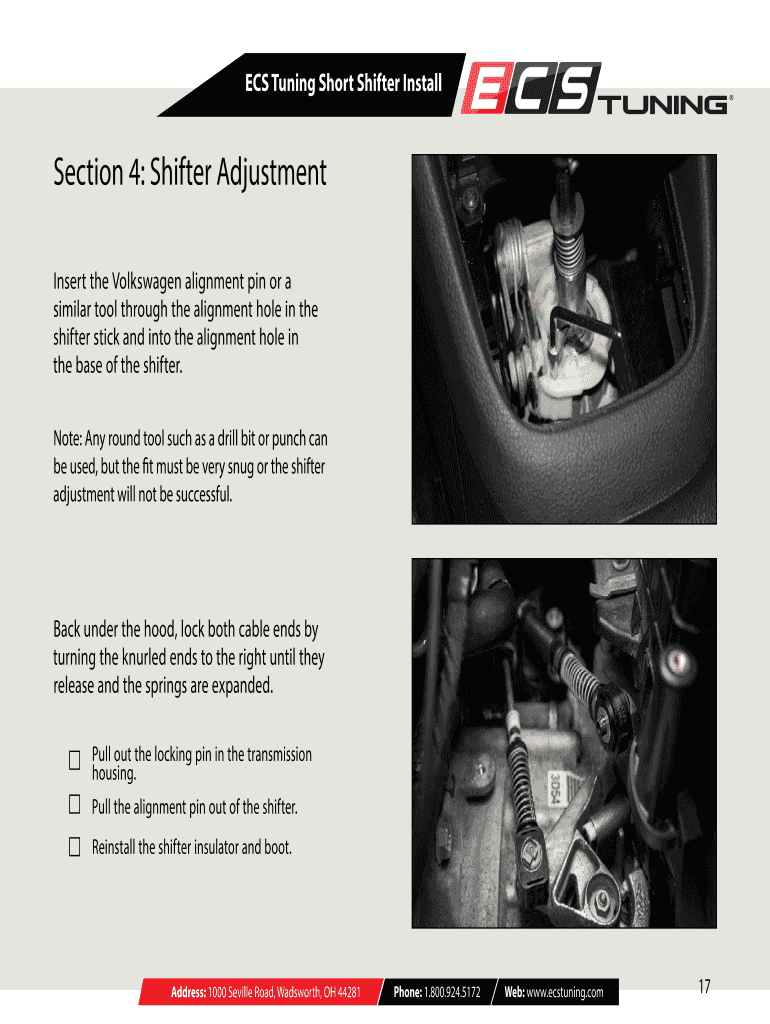 ECS Tuning Short Shifter Install

ECS TUNING®

Section 4: Shifter Adjustment

Insert the Volkswagen alignment pin or a similar tool through the alignment hole in the shifter stick and into the alignment hole in the base of the shifter.

Note: Any round tool such as a drill bit or punch can be used, but the fit must be very snug or the shifter adjustment will not be successful.

Back under the hood, lock both cable ends by turning the knurled ends to the right until they release and the springs are expanded.

☐ Pull out the locking pin in the transmission housing.

☐ Pull the alignment pin out of the shifter.

☐ Reinstall the shifter insulator and boot.

3054

Address: 1000 Seville Road, Wadsworth, OH 44281 Phone: 1.800.924.5172 Web: www.ecstuning.com

17