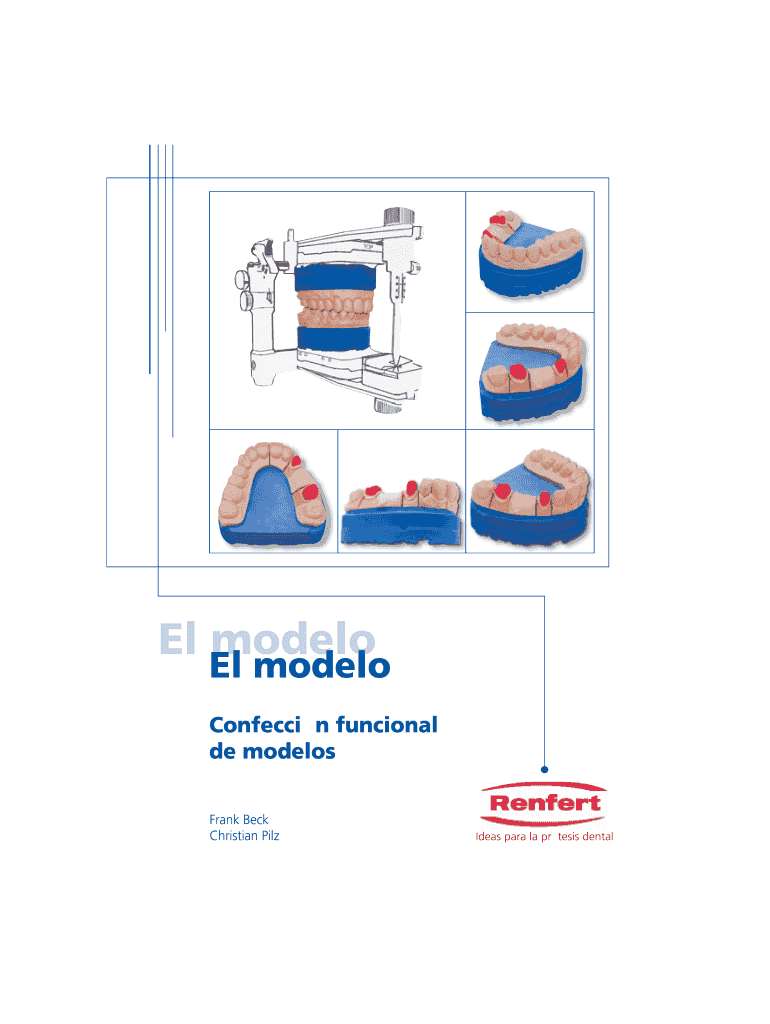 El modelo
El modelo

Confecci n funcional de modelos

Frank Beck
Christian Pilz

Renfert
Ideas para la pr tesis dental