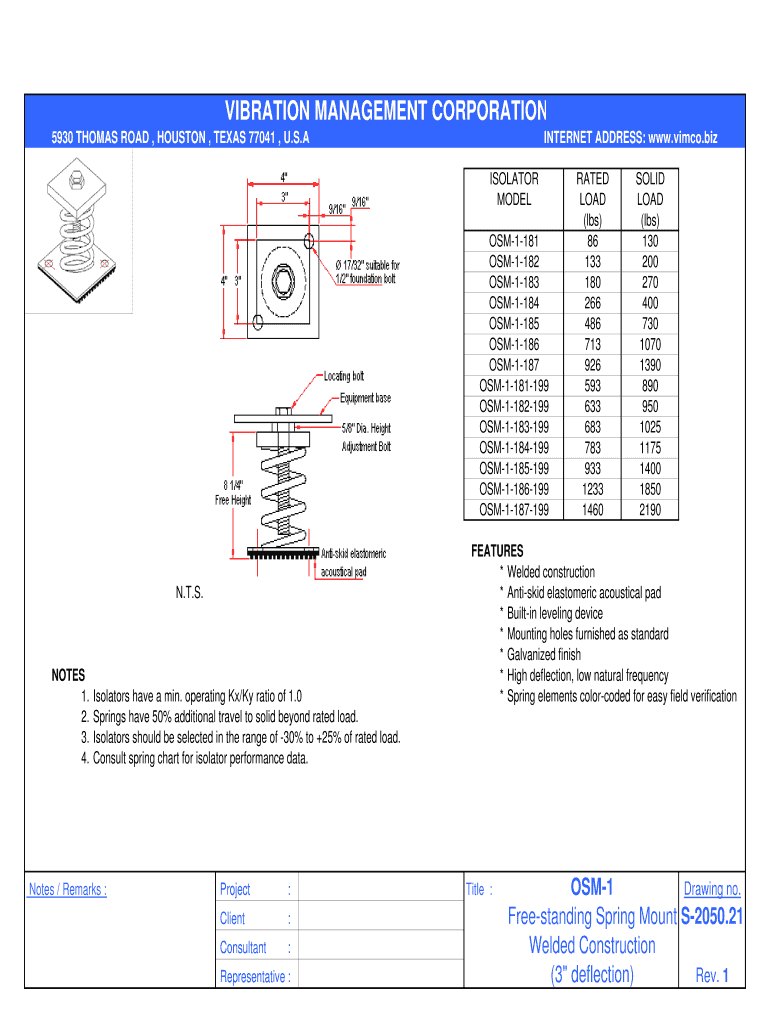 VIBRATION MANAGEMENT CORPORATION

5930 THOMAS ROAD , HOUSTON , TEXAS 77041 , U.S.A

INTERNET ADDRESS: www.vimco.biz

4"

3"

9/16"

9/16"

4"

3"

Ø 17/32" suitable for 1/2" foundation bolt

Locating bolt

Equipment base

5/8" Dia. Height Adjustment Bolt

8 1/4" Free Height

Anti-skid elastomeric acoustical pad

N.T.S.

| ISOLATOR MODEL | RATED LOAD (lbs) | SOLID LOAD (lbs) |
|---|---|---|
| OSM-1-181 | 86 | 130 |
| OSM-1-182 | 133 | 200 |
| OSM-1-183 | 180 | 270 |
| OSM-1-184 | 266 | 400 |
| OSM-1-185 | 486 | 730 |
| OSM-1-186 | 713 | 1070 |
| OSM-1-187 | 926 | 1390 |
| OSM-1-181-199 | 593 | 890 |
| OSM-1-182-199 | 633 | 950 |
| OSM-1-183-199 | 683 | 1025 |
| OSM-1-184-199 | 783 | 1175 |
| OSM-1-185-199 | 933 | 1400 |
| OSM-1-186-199 | 1233 | 1850 |
| OSM-1-187-199 | 1460 | 2190 |

FEATURES
* Welded construction
* Anti-skid elastomeric acoustical pad
* Built-in leveling device
* Mounting holes furnished as standard
* Galvanized finish
* High deflection, low natural frequency
* Spring elements color-coded for easy field verification

NOTES
1. Isolators have a min. operating Kx/Ky ratio of 1.0
2. Springs have 50% additional travel to solid beyond rated load.
3. Isolators should be selected in the range of -30% to +25% of rated load.
4. Consult spring chart for isolator performance data.

Notes / Remarks :

Project :

Client :

Consultant :

Representative :

Title :

OSM-1

Free-standing Spring Mount

Welded Construction

(3" deflection)

Drawing no.

S-2050.21

Rev. 1