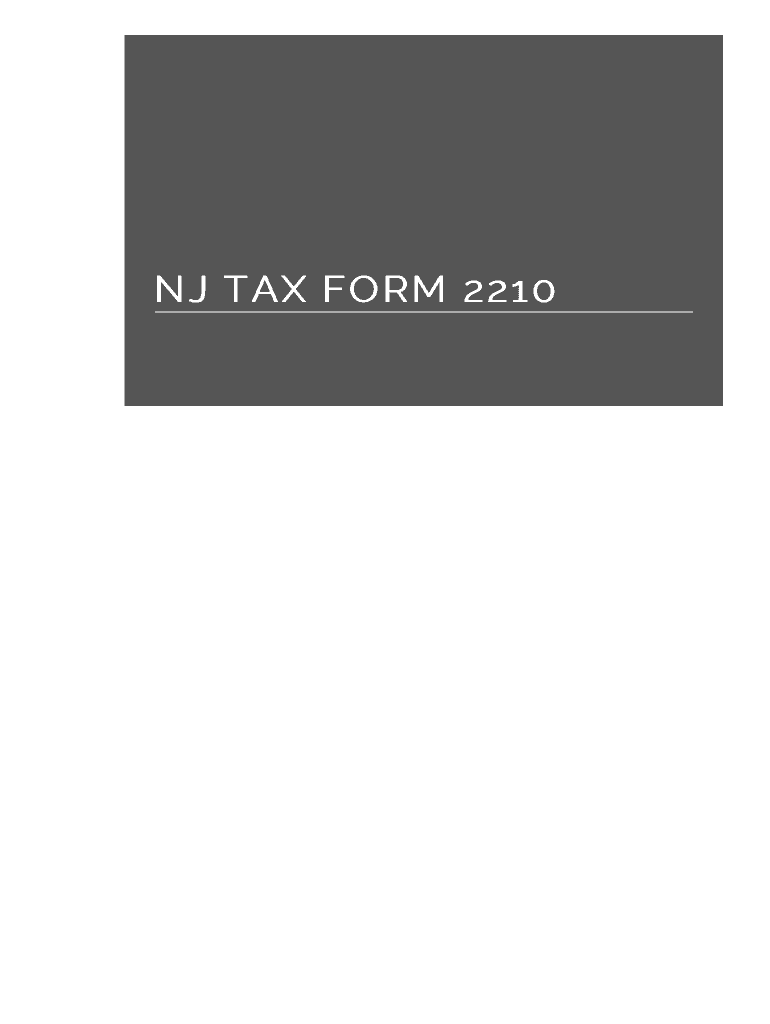 NJ TAX FORM 2210