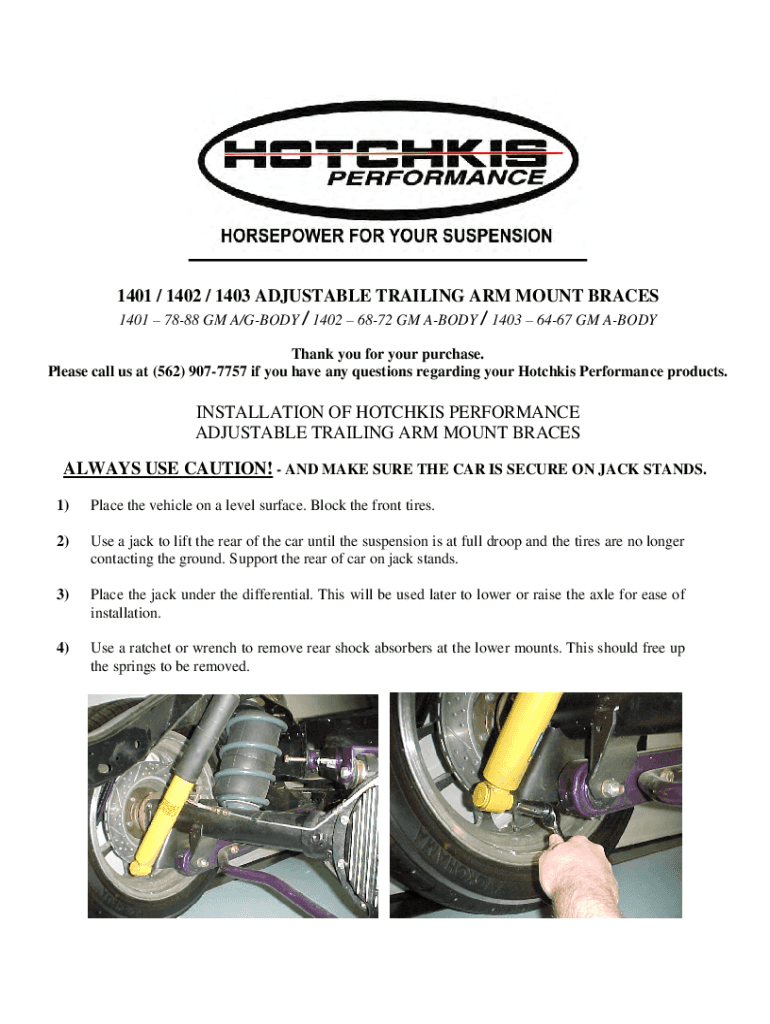 HOTCHKIS PERFORMANCE

HORSEPOWER FOR YOUR SUSPENSION

1401 / 1402 / 1403 ADJUSTABLE TRAILING ARM MOUNT BRACES

1401 – 78-88 GM A/G-BODY / 1402 – 68-72 GM A-BODY / 1403 – 64-67 GM A-BODY

Thank you for your purchase.
Please call us at (562) 907-7757 if you have any questions regarding your Hotchkis Performance products.

INSTALLATION OF HOTCHKIS PERFORMANCE
ADJUSTABLE TRAILING ARM MOUNT BRACES

ALWAYS USE CAUTION! - AND MAKE SURE THE CAR IS SECURE ON JACK STANDS.

1) Place the vehicle on a level surface. Block the front tires.

2) Use a jack to lift the rear of the car until the suspension is at full droop and the tires are no longer contacting the ground. Support the rear of car on jack stands.

3) Place the jack under the differential. This will be used later to lower or raise the axle for ease of installation.

4) Use a ratchet or wrench to remove rear shock absorbers at the lower mounts. This should free up the springs to be removed.