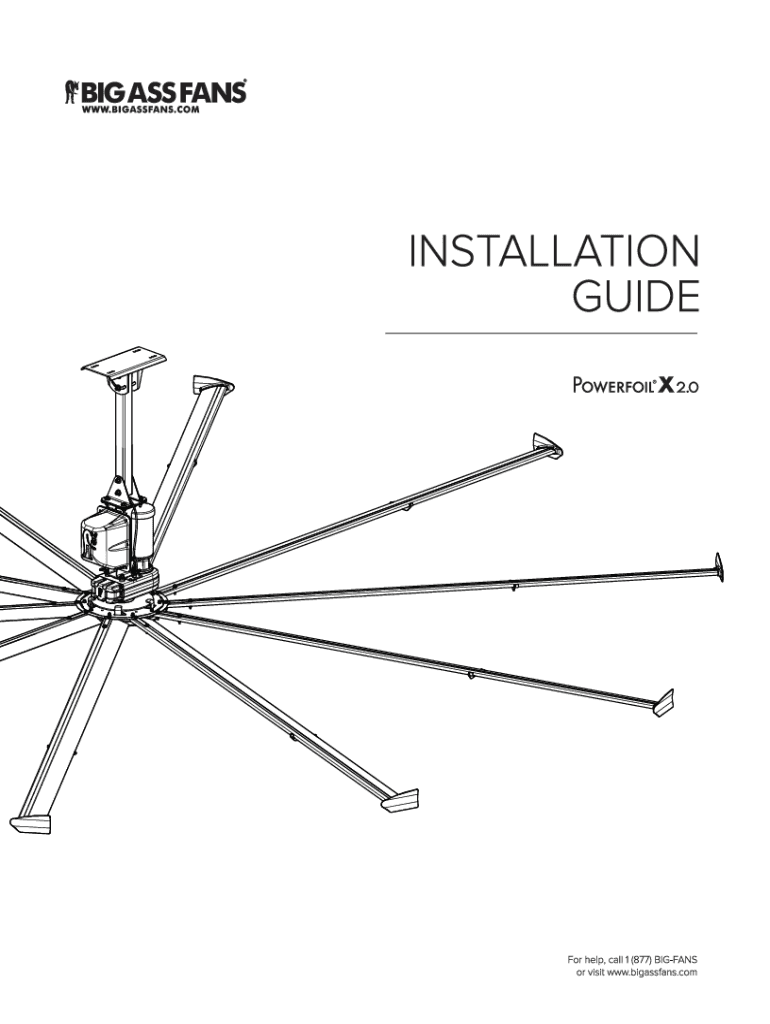 BIG ASS FANS®
WWW.BIGASSFANS.COM

INSTALLATION GUIDE

POWERFOIL® X 2.0

For help, call 1 (877) BIG-FANS
or visit www.bigassfans.com