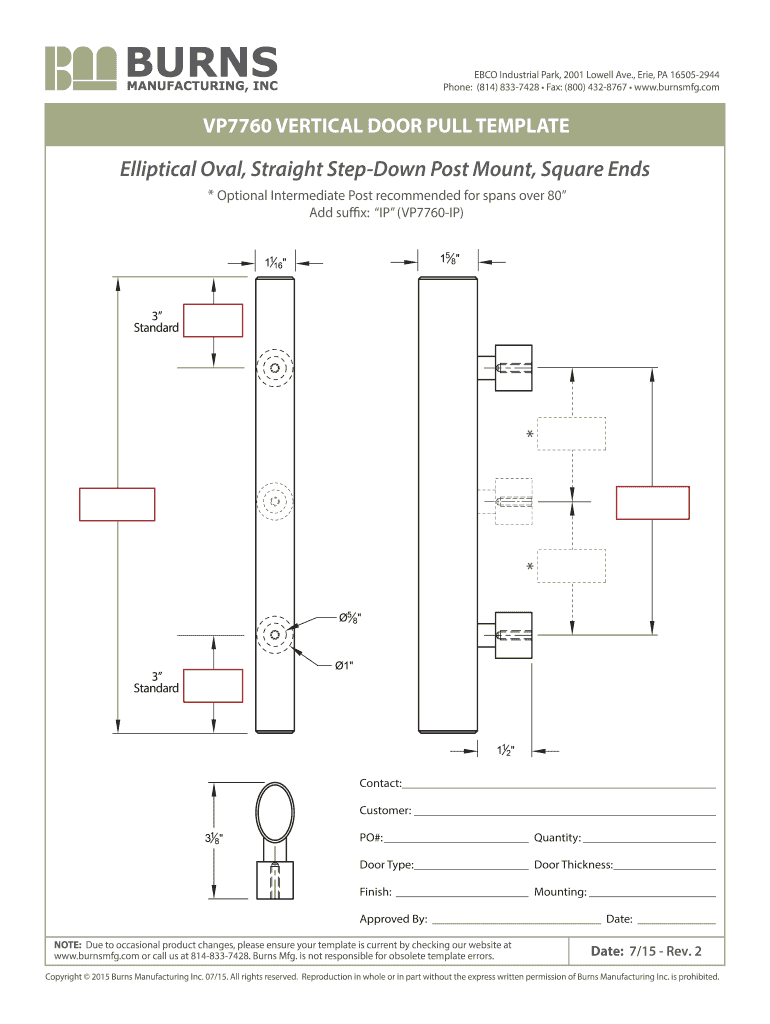 BURNS
MANUFACTURING, INC

EBCO Industrial Park, 2001 Lowell Ave., Erie, PA 16505-2944
Phone: (814) 833-7428 • Fax: (800) 432-8767 • www.burnsmfg.com

VP7760 VERTICAL DOOR PULL TEMPLATE

Elliptical Oval, Straight Step-Down Post Mount, Square Ends

* Optional Intermediate Post recommended for spans over 80"
Add suffix: "IP" (VP7760-IP)

$1\frac{1}{16}$"

$1\frac{5}{8}$"

3"
Standard

*

*

Ø$\frac{5}{8}$"

Ø1"

3"
Standard

$1\frac{1}{2}$"

$3\frac{1}{8}$"

Contact:

Customer:

PO#: Quantity:

Door Type: Door Thickness:

Finish: Mounting:

Approved By: Date:

NOTE: Due to occasional product changes, please ensure your template is current by checking our website at www.burnsmfg.com or call us at 814-833-7428. Burns Mfg. is not responsible for obsolete template errors.

Date: 7/15 - Rev. 2

Copyright © 2015 Burns Manufacturing Inc. 07/15. All rights reserved. Reproduction in whole or in part without the express written permission of Burns Manufacturing Inc. is prohibited.