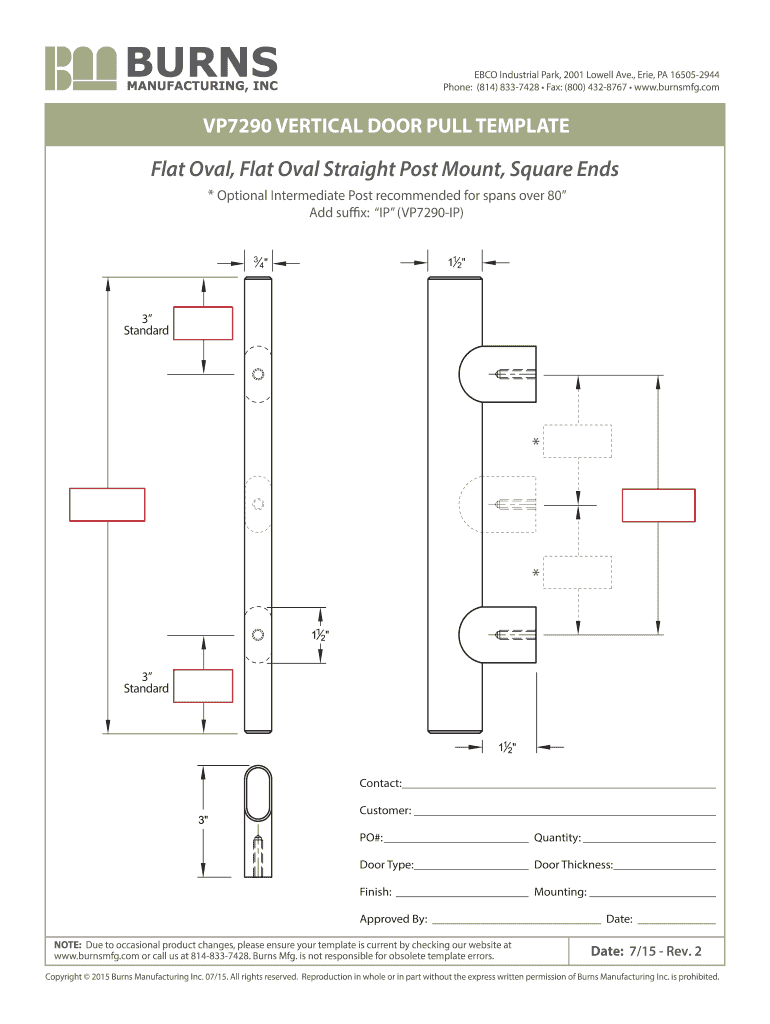 BURNS MANUFACTURING, INC

EBCO Industrial Park, 2001 Lowell Ave., Erie, PA 16505-2944
Phone: (814) 833-7428 • Fax: (800) 432-8767 • www.burnsmfg.com

VP7290 VERTICAL DOOR PULL TEMPLATE

Flat Oval, Flat Oval Straight Post Mount, Square Ends

* Optional Intermediate Post recommended for spans over 80"
Add suffix: "IP" (VP7290-IP)

$\frac{3}{4}$"

$1\frac{1}{2}$"

3"
Standard

*

*

$1\frac{1}{2}$"

3"
Standard

$1\frac{1}{2}$"

3"

Contact:

Customer:

PO#:

Quantity:

Door Type:

Door Thickness:

Finish:

Mounting:

Approved By:

Date:

NOTE: Due to occasional product changes, please ensure your template is current by checking our website at www.burnsmfg.com or call us at 814-833-7428. Burns Mfg. is not responsible for obsolete template errors.

Date: 7/15 - Rev. 2

Copyright © 2015 Burns Manufacturing Inc. 07/15. All rights reserved. Reproduction in whole or in part without the express written permission of Burns Manufacturing Inc. is prohibited.