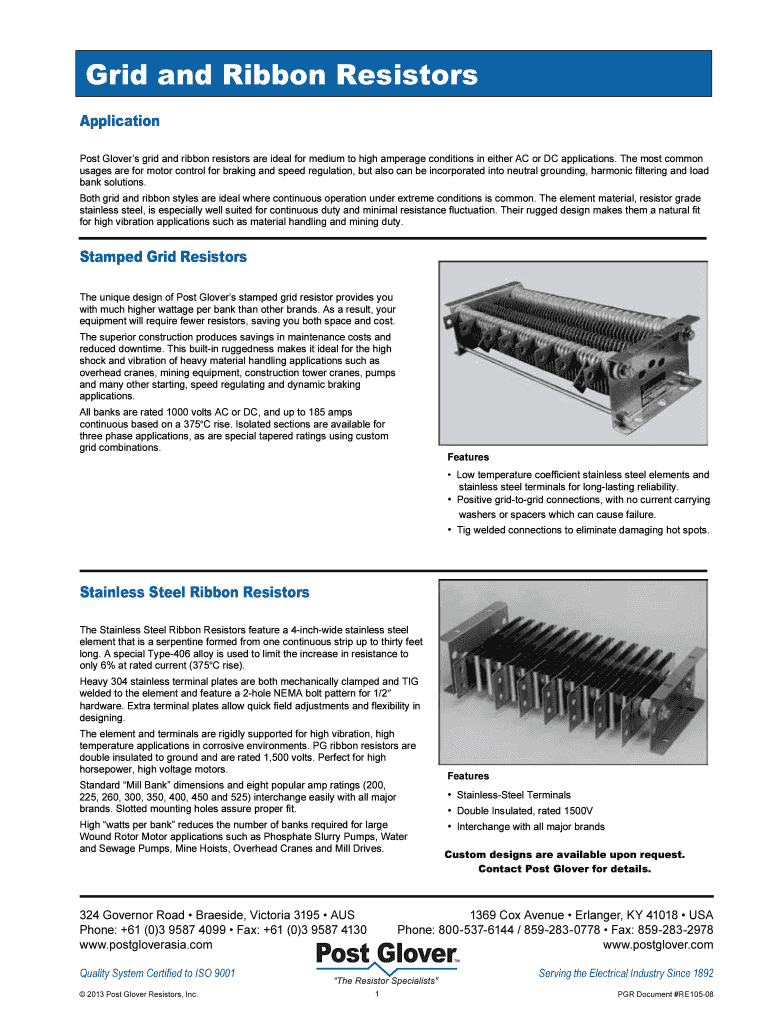 Grid and Ribbon Resistors

Application

Post Glover's grid and ribbon resistors are ideal for medium to high amperage conditions in either AC or DC applications. The most common usages are for motor control for braking and speed regulation, but also can be incorporated into neutral grounding, harmonic filtering and load bank solutions.

Both grid and ribbon styles are ideal where continuous operation under extreme conditions is common. The element material, resistor grade stainless steel, is especially well suited for continuous duty and minimal resistance fluctuation. Their rugged design makes them a natural fit for high vibration applications such as material handling and mining duty.

Stamped Grid Resistors

The unique design of Post Glover's stamped grid resistor provides you with much higher wattage per bank than other brands. As a result, your equipment will require fewer resistors, saving you both space and cost.

The superior construction produces savings in maintenance costs and reduced downtime. This built-in ruggedness makes it ideal for the high shock and vibration of heavy material handling applications such as overhead cranes, mining equipment, construction tower cranes, pumps and many other starting, speed regulating and dynamic braking applications.

All banks are rated 1000 volts AC or DC, and up to 185 amps continuous based on a 375°C rise. Isolated sections are available for three phase applications, as are special tapered ratings using custom grid combinations.

Features
• Low temperature coefficient stainless steel elements and stainless steel terminals for long-lasting reliability.
• Positive grid-to-grid connections, with no current carrying washers or spacers which can cause failure.
• Tig welded connections to eliminate damaging hot spots.

Stainless Steel Ribbon Resistors

The Stainless Steel Ribbon Resistors feature a 4-inch-wide stainless steel element that is a serpentine formed from one continuous strip up to thirty feet long. A special Type-406 alloy is used to limit the increase in resistance to only 6% at rated current (375°C rise).

Heavy 304 stainless terminal plates are both mechanically clamped and TIG welded to the element and feature a 2-hole NEMA bolt pattern for 1/2" hardware. Extra terminal plates allow quick field adjustments and flexibility in designing.

The element and terminals are rigidly supported for high vibration, high temperature applications in corrosive environments. PG ribbon resistors are double insulated to ground and are rated 1,500 volts. Perfect for high horsepower, high voltage motors.

Standard "Mill Bank" dimensions and eight popular amp ratings (200, 225, 260, 300, 350, 400, 450 and 525) interchange easily with all major brands. Slotted mounting holes assure proper fit.

High "watts per bank" reduces the number of banks required for large Wound Rotor Motor applications such as Phosphate Slurry Pumps, Water and Sewage Pumps, Mine Hoists, Overhead Cranes and Mill Drives.

Features
• Stainless-Steel Terminals
• Double Insulated, rated 1500V
• Interchange with all major brands

Custom designs are available upon request.
Contact Post Glover for details.

324 Governor Road • Braeside, Victoria 3195 • AUS
Phone: +61 (0)3 9587 4099 • Fax: +61 (0)3 9587 4130
www.postgloverasia.com

1369 Cox Avenue • Erlanger, KY 41018 • USA
Phone: 800-537-6144 / 859-283-0778 • Fax: 859-283-2978
www.postglover.com

Quality System Certified to ISO 9001

Post Glover™
"The Resistor Specialists"

Serving the Electrical Industry Since 1892

© 2013 Post Glover Resistors, Inc.

1

PGR Document #RE105-08