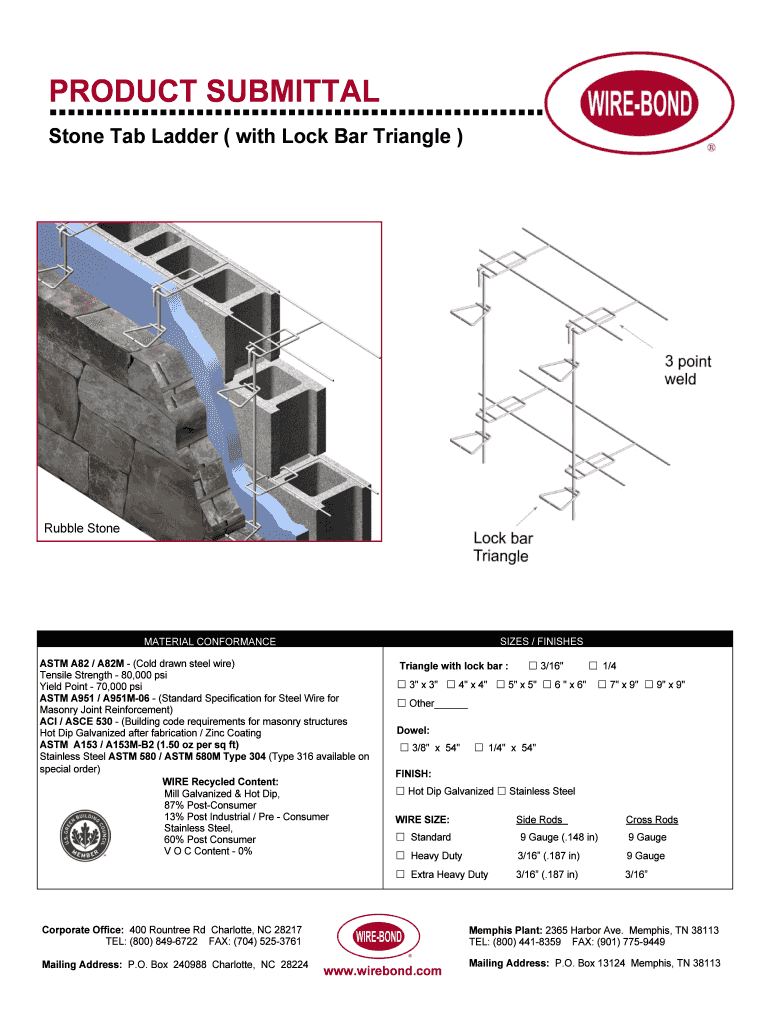 PRODUCT SUBMITTAL

Stone Tab Ladder ( with Lock Bar Triangle )

WIRE-BOND
®

Rubble Stone

3 point weld

Lock bar Triangle

MATERIAL CONFORMANCE

ASTM A82 / A82M - (Cold drawn steel wire)
Tensile Strength - 80,000 psi
Yield Point - 70,000 psi
ASTM A951 / A951M-06 - (Standard Specification for Steel Wire for Masonry Joint Reinforcement)
ACI / ASCE 530 - (Building code requirements for masonry structures
Hot Dip Galvanized after fabrication / Zinc Coating
ASTM A153 / A153M-B2 (1.50 oz per sq ft)
Stainless Steel ASTM 580 / ASTM 580M Type 304 (Type 316 available on special order)

WIRE Recycled Content:
Mill Galvanized & Hot Dip,
87% Post-Consumer
13% Post Industrial / Pre - Consumer
Stainless Steel,
60% Post Consumer
V O C Content - 0%

U.S. GREEN BUILDING COUNCIL MEMBER

SIZES / FINISHES

Triangle with lock bar : ☐ 3/16" ☐ 1/4
☐ 3" x 3" ☐ 4" x 4" ☐ 5" x 5" ☐ 6 " x 6" ☐ 7" x 9" ☐ 9" x 9"
☐ Other______

Dowel:
☐ 3/8" x 54" ☐ 1/4" x 54"

FINISH:
☐ Hot Dip Galvanized ☐ Stainless Steel

| WIRE SIZE: | Side Rods | Cross Rods |
|---|---|---|
| ☐ Standard | 9 Gauge (.148 in) | 9 Gauge |
| ☐ Heavy Duty | 3/16" (.187 in) | 9 Gauge |
| ☐ Extra Heavy Duty | 3/16" (.187 in) | 3/16" |

Corporate Office: 400 Rountree Rd Charlotte, NC 28217
TEL: (800) 849-6722 FAX: (704) 525-3761

Mailing Address: P.O. Box 240988 Charlotte, NC 28224

WIRE-BOND
®
www.wirebond.com

Memphis Plant: 2365 Harbor Ave. Memphis, TN 38113
TEL: (800) 441-8359 FAX: (901) 775-9449

Mailing Address: P.O. Box 13124 Memphis, TN 38113