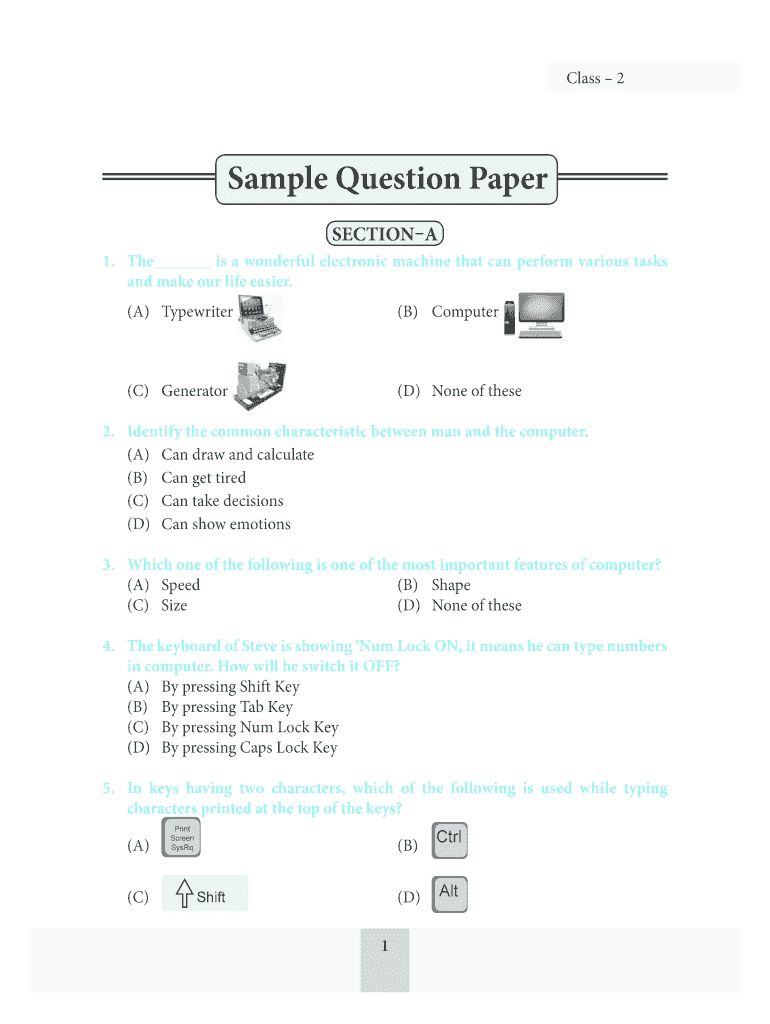 Class – 2

Sample Question Paper

SECTION-A

1. The_______ is a wonderful electronic machine that can perform various tasks and make our life easier.

(A) Typewriter
(B) Computer
(C) Generator
(D) None of these

2. Identify the common characteristic between man and the computer.
(A) Can draw and calculate
(B) Can get tired
(C) Can take decisions
(D) Can show emotions

3. Which one of the following is one of the most important features of computer?
(A) Speed
(B) Shape
(C) Size
(D) None of these

4. The keyboard of Steve is showing 'Num Lock ON, it means he can type numbers in computer. How will he switch it OFF?
(A) By pressing Shift Key
(B) By pressing Tab Key
(C) By pressing Num Lock Key
(D) By pressing Caps Lock Key

5. In keys having two characters, which of the following is used while typing characters printed at the top of the keys?
(A) Print Screen SysRq
(B) Ctrl
(C) Shift
(D) Alt

1