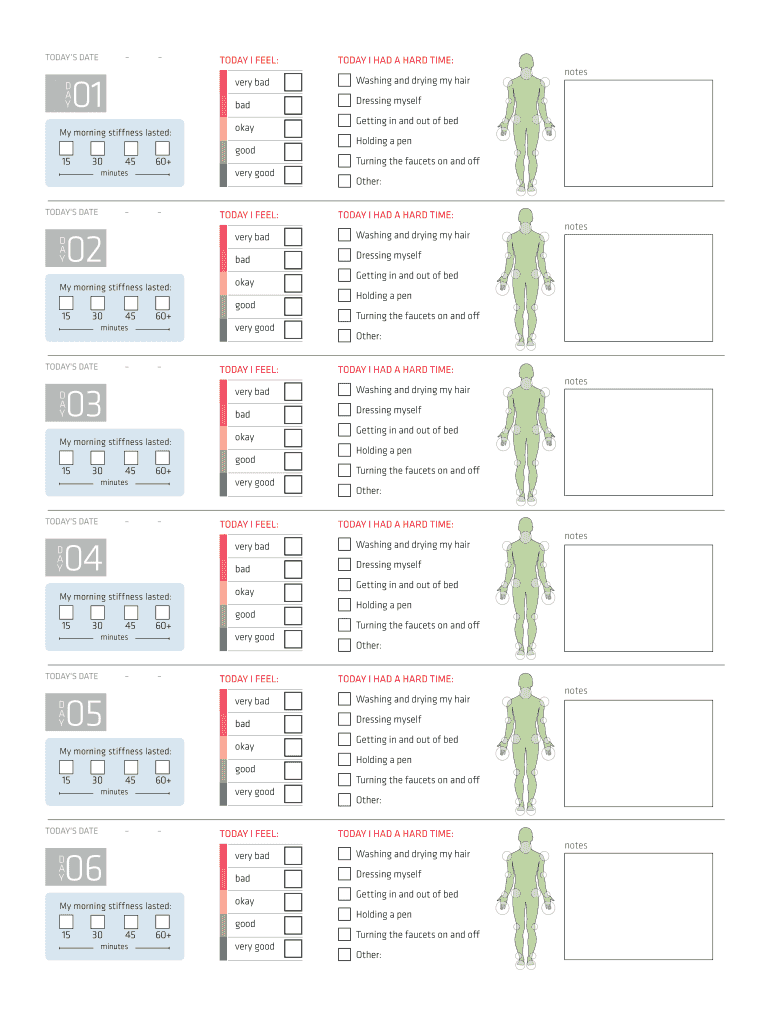 TODAY'S DATE – –

DAY 01

My morning stiffness lasted:

15 30 45 60+

minutes

TODAY I FEEL:

very bad

bad

okay

good

very good

TODAY I HAD A HARD TIME:

Washing and drying my hair

Dressing myself

Getting in and out of bed

Holding a pen

Turning the faucets on and off

Other:

notes

TODAY'S DATE – –

DAY 02

My morning stiffness lasted:

15 30 45 60+

minutes

TODAY I FEEL:

very bad

bad

okay

good

very good

TODAY I HAD A HARD TIME:

Washing and drying my hair

Dressing myself

Getting in and out of bed

Holding a pen

Turning the faucets on and off

Other:

notes

TODAY'S DATE – –

DAY 03

My morning stiffness lasted:

15 30 45 60+

minutes

TODAY I FEEL:

very bad

bad

okay

good

very good

TODAY I HAD A HARD TIME:

Washing and drying my hair

Dressing myself

Getting in and out of bed

Holding a pen

Turning the faucets on and off

Other:

notes

TODAY'S DATE – –

DAY 04

My morning stiffness lasted:

15 30 45 60+

minutes

TODAY I FEEL:

very bad

bad

okay

good

very good

TODAY I HAD A HARD TIME:

Washing and drying my hair

Dressing myself

Getting in and out of bed

Holding a pen

Turning the faucets on and off

Other:

notes

TODAY'S DATE – –

DAY 05

My morning stiffness lasted:

15 30 45 60+

minutes

TODAY I FEEL:

very bad

bad

okay

good

very good

TODAY I HAD A HARD TIME:

Washing and drying my hair

Dressing myself

Getting in and out of bed

Holding a pen

Turning the faucets on and off

Other:

notes

TODAY'S DATE – –

DAY 06

My morning stiffness lasted:

15 30 45 60+

minutes

TODAY I FEEL:

very bad

bad

okay

good

very good

TODAY I HAD A HARD TIME:

Washing and drying my hair

Dressing myself

Getting in and out of bed

Holding a pen

Turning the faucets on and off

Other:

notes