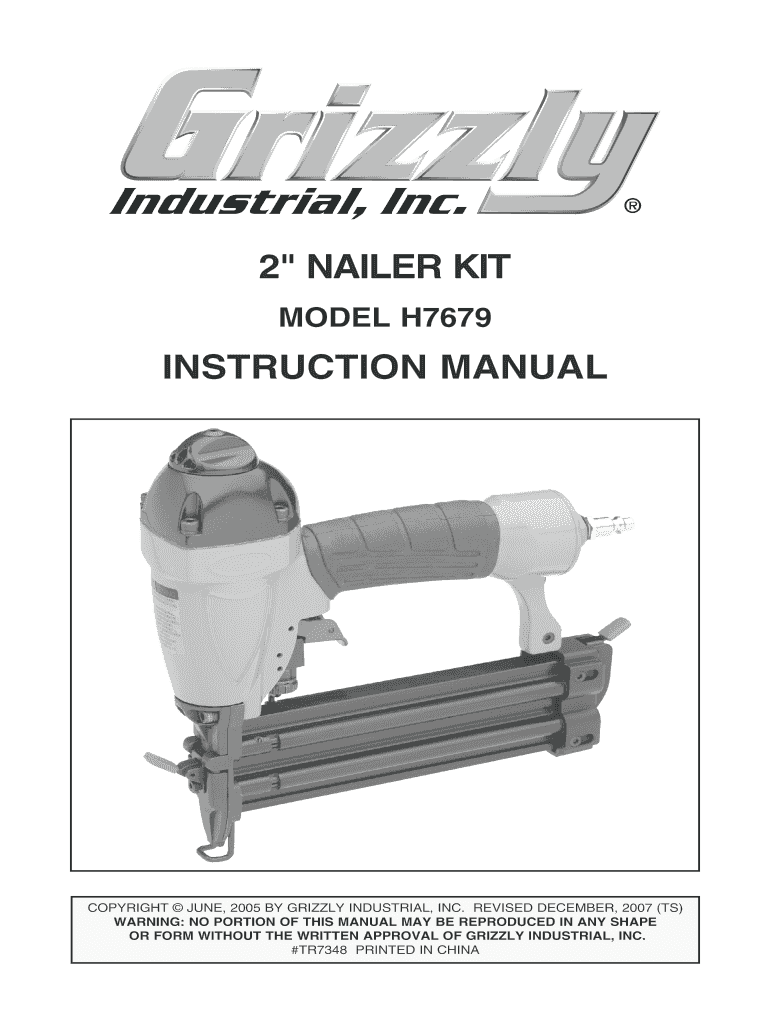 Grizzly
Industrial, Inc. ®

2" NAILER KIT

MODEL H7679

INSTRUCTION MANUAL

COPYRIGHT © JUNE, 2005 BY GRIZZLY INDUSTRIAL, INC. REVISED DECEMBER, 2007 (TS)
WARNING: NO PORTION OF THIS MANUAL MAY BE REPRODUCED IN ANY SHAPE OR FORM WITHOUT THE WRITTEN APPROVAL OF GRIZZLY INDUSTRIAL, INC.
#TR7348 PRINTED IN CHINA