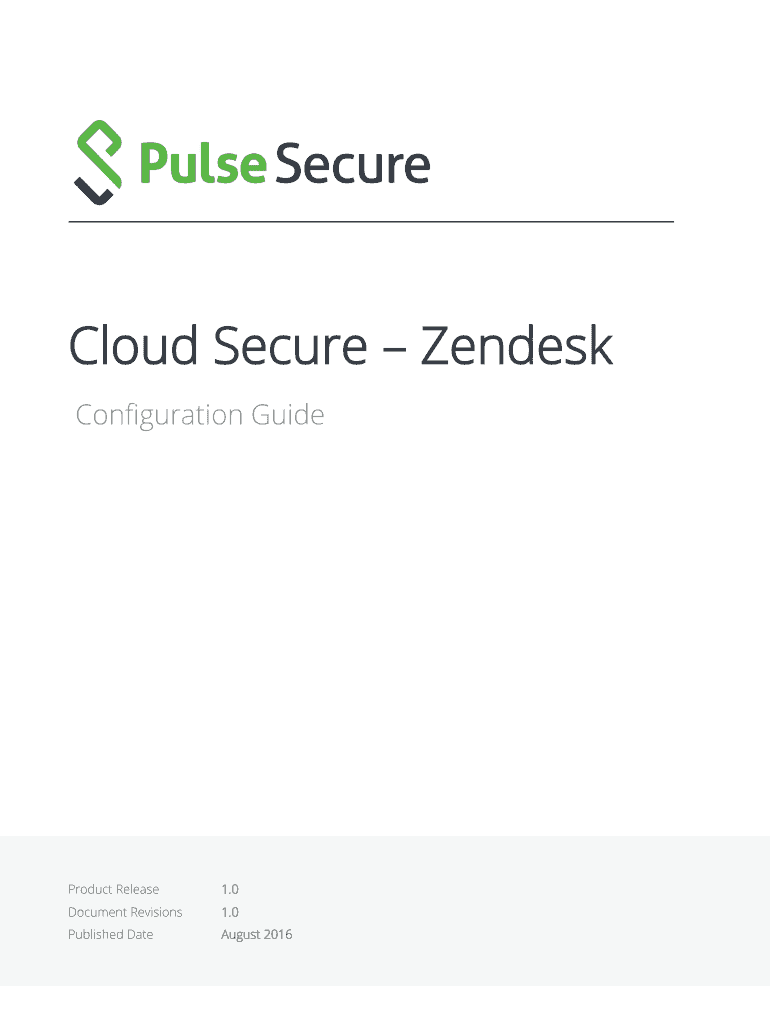 Pulse Secure

Cloud Secure – Zendesk

Configuration Guide

Product Release 1.0
Document Revisions 1.0
Published Date August 2016