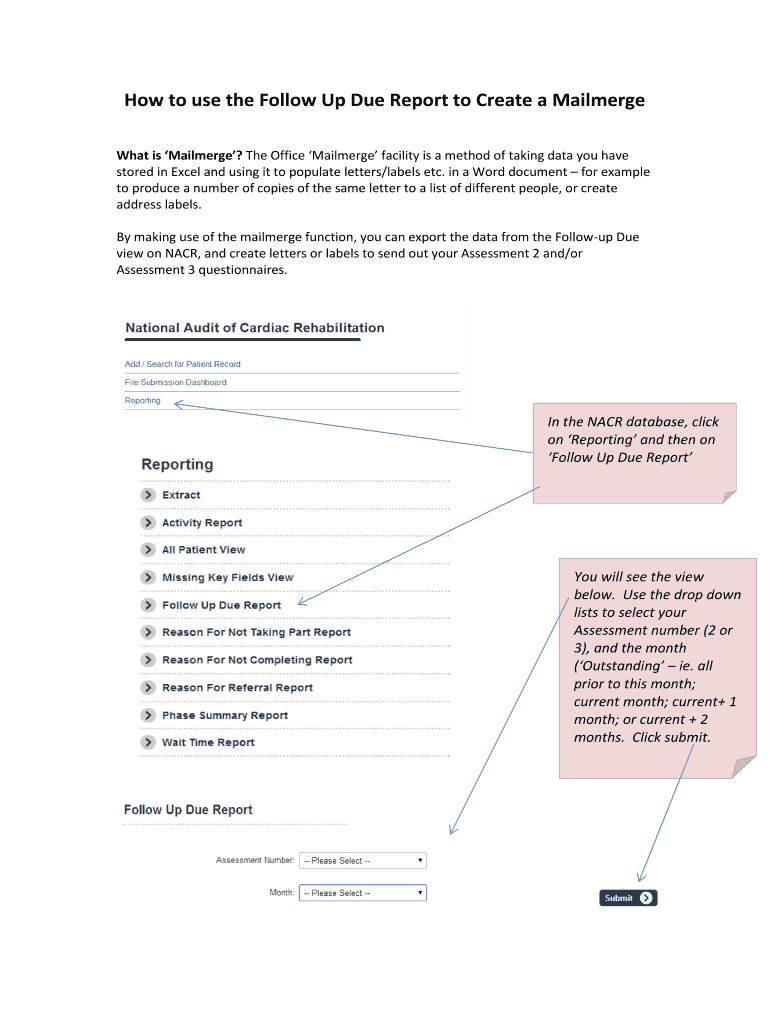 How to use the Follow Up Due Report to Create a Mailmerge

What is 'Mailmerge'? The Office 'Mailmerge' facility is a method of taking data you have stored in Excel and using it to populate letters/labels etc. in a Word document – for example to produce a number of copies of the same letter to a list of different people, or create address labels.

By making use of the mailmerge function, you can export the data from the Follow-up Due view on NACR, and create letters or labels to send out your Assessment 2 and/or Assessment 3 questionnaires.

National Audit of Cardiac Rehabilitation

Add / Search for Patient Record

File Submission Dashboard

Reporting

In the NACR database, click on 'Reporting' and then on 'Follow Up Due Report'

Reporting

Extract

Activity Report

All Patient View

Missing Key Fields View

Follow Up Due Report

Reason For Not Taking Part Report

Reason For Not Completing Report

Reason For Referral Report

Phase Summary Report

Wait Time Report

You will see the view below. Use the drop down lists to select your Assessment number (2 or 3), and the month ('Outstanding' – ie. all prior to this month; current month; current+ 1 month; or current + 2 months. Click submit.

Follow Up Due Report

Assessment Number: -- Please Select --

Month: -- Please Select --

Submit