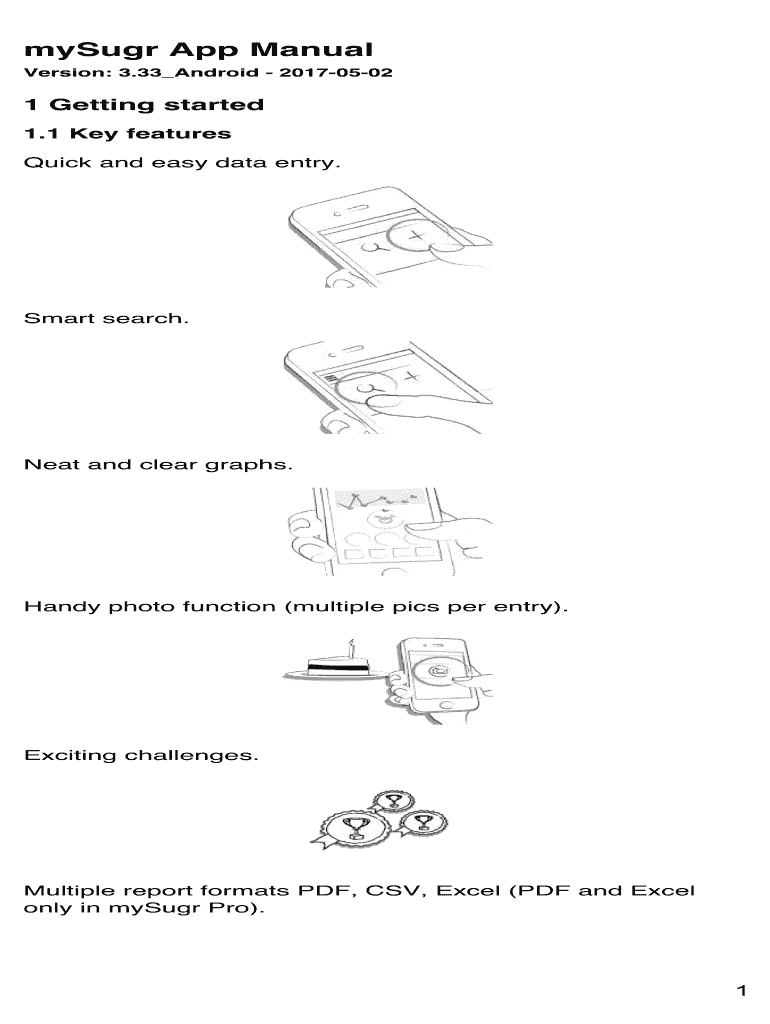 mySugr App Manual

Version: 3.33_Android - 2017-05-02

1 Getting started

1.1 Key features

Quick and easy data entry.

Smart search.

Neat and clear graphs.

Handy photo function (multiple pics per entry).

Exciting challenges.

Multiple report formats PDF, CSV, Excel (PDF and Excel only in mySugr Pro).

1