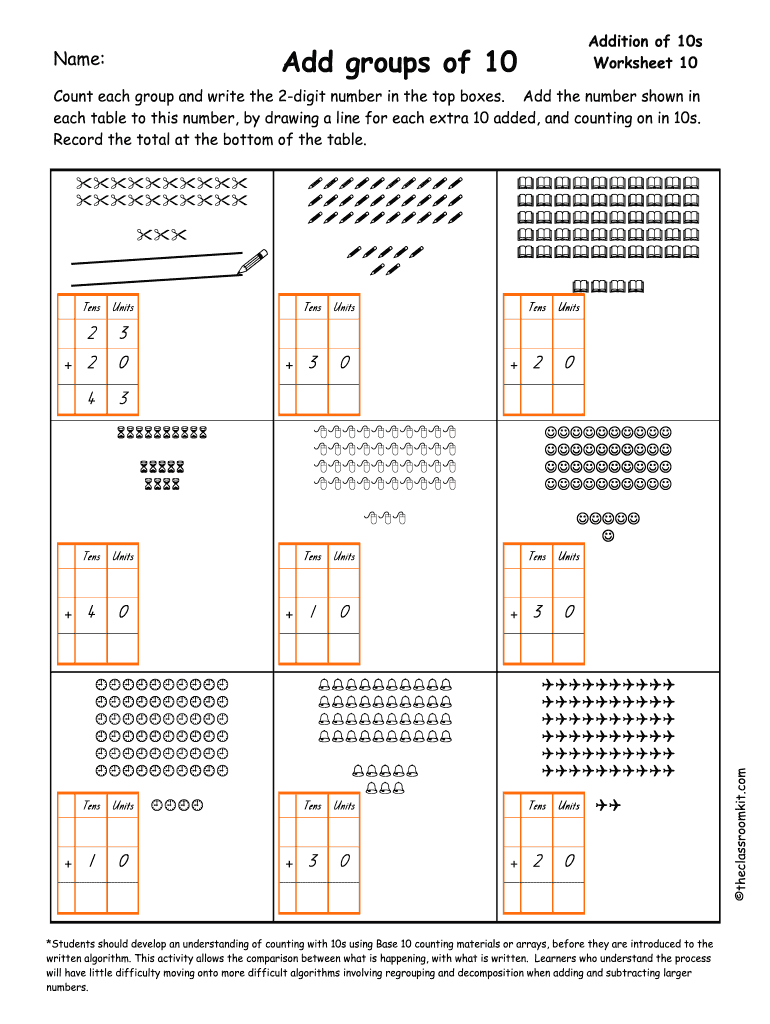 Name:

Add groups of 10

Addition of 10s
Worksheet 10

Count each group and write the 2-digit number in the top boxes. Add the number shown in each table to this number, by drawing a line for each extra 10 added, and counting on in 10s. Record the total at the bottom of the table.

| | Tens | Units |
|---|---|---|
| | 2 | 3 |
| + | 2 | 0 |
| | 4 | 3 |

| | Tens | Units |
|---|---|---|
| | | |
| + | 3 | 0 |
| | | |

| | Tens | Units |
|---|---|---|
| | | |
| + | 2 | 0 |
| | | |

| | Tens | Units |
|---|---|---|
| | | |
| + | 4 | 0 |
| | | |

| | Tens | Units |
|---|---|---|
| | | |
| + | 1 | 0 |
| | | |

| | Tens | Units |
|---|---|---|
| | | |
| + | 3 | 0 |
| | | |

| | Tens | Units |
|---|---|---|
| | | |
| + | 1 | 0 |
| | | |

| | Tens | Units |
|---|---|---|
| | | |
| + | 3 | 0 |
| | | |

| | Tens | Units |
|---|---|---|
| | | |
| + | 2 | 0 |
| | | |

©theclassroomkit.com

*Students should develop an understanding of counting with 10s using Base 10 counting materials or arrays, before they are introduced to the written algorithm. This activity allows the comparison between what is happening, with what is written. Learners who understand the process will have little difficulty moving onto more difficult algorithms involving regrouping and decomposition when adding and subtracting larger numbers.