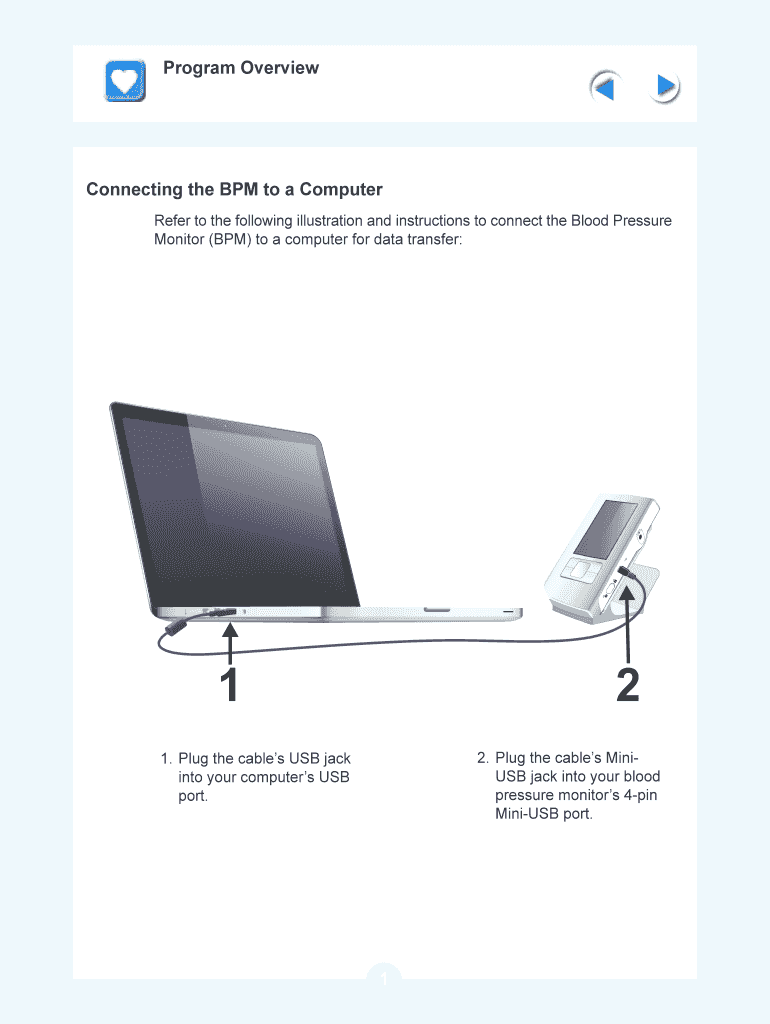 Program Overview

Connecting the BPM to a Computer

Refer to the following illustration and instructions to connect the Blood Pressure Monitor (BPM) to a computer for data transfer:

1

2

1. Plug the cable's USB jack into your computer's USB port.

2. Plug the cable's Mini-USB jack into your blood pressure monitor's 4-pin Mini-USB port.

1