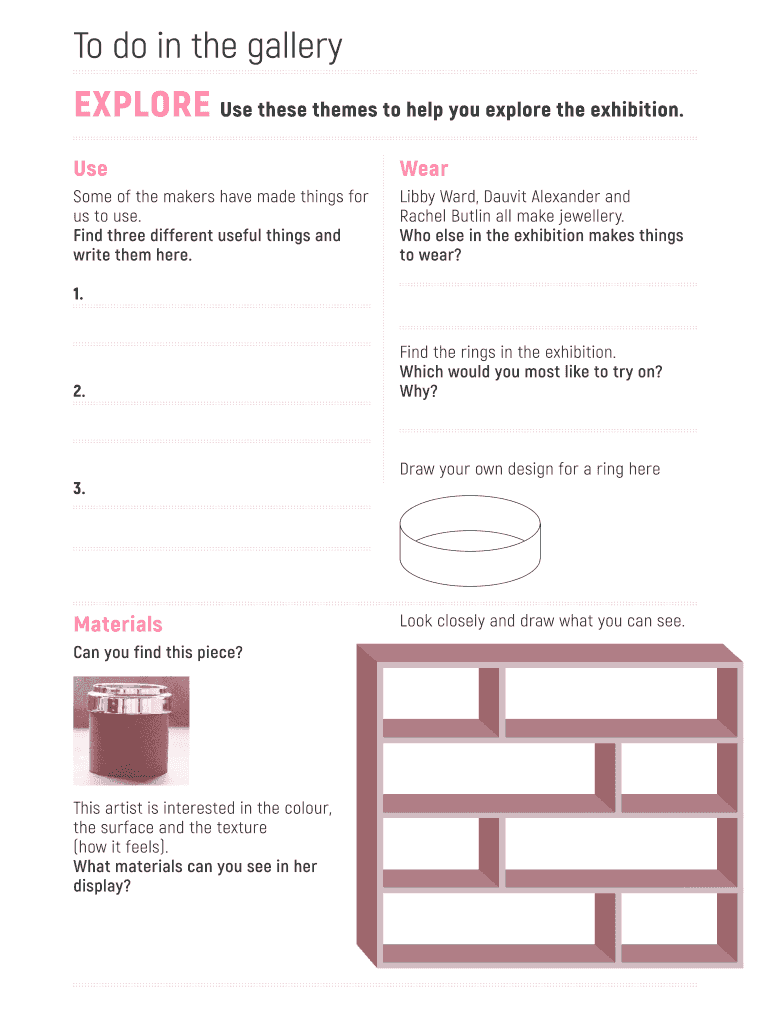 To do in the gallery

EXPLORE Use these themes to help you explore the exhibition.

Use

Some of the makers have made things for us to use.
Find three different useful things and write them here.

1.

2.

3.

Wear

Libby Ward, Dauvit Alexander and Rachel Butlin all make jewellery.
Who else in the exhibition makes things to wear?

Find the rings in the exhibition.
Which would you most like to try on? Why?

Draw your own design for a ring here

Materials

Can you find this piece?

This artist is interested in the colour, the surface and the texture (how it feels).
What materials can you see in her display?

Look closely and draw what you can see.