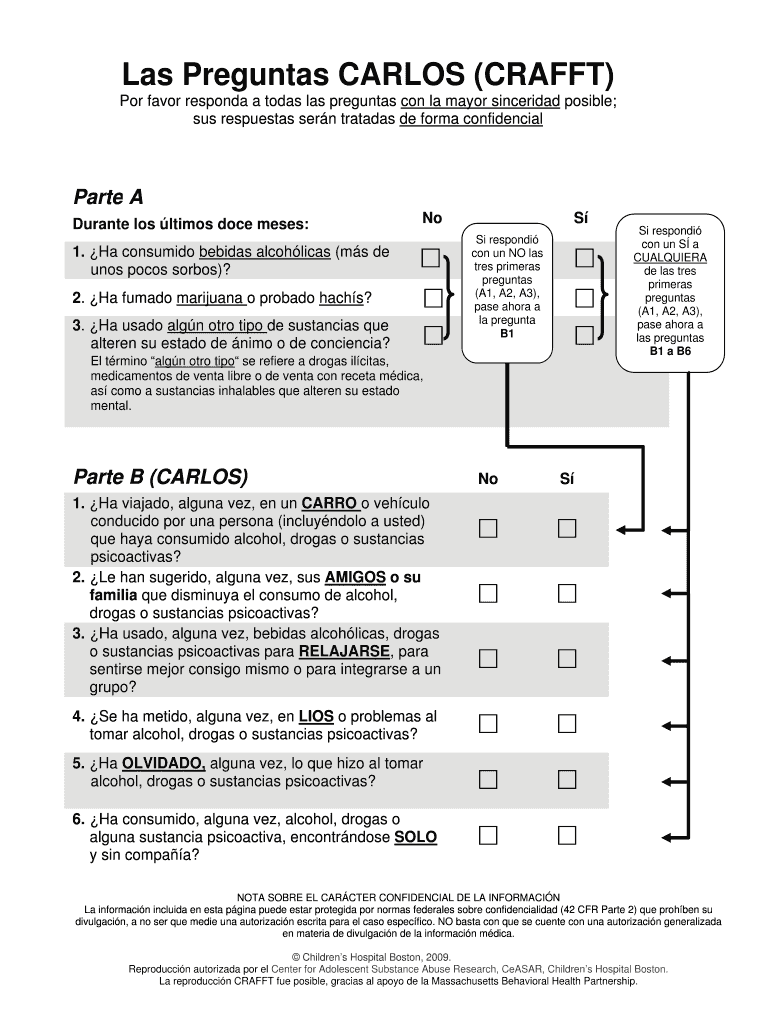 Las Preguntas CARLOS (CRAFFT)

Por favor responda a todas las preguntas con la mayor sinceridad posible; sus respuestas serán tratadas de forma confidencial

Parte A

Durante los últimos doce meses:

No

Sí

1. ¿Ha consumido bebidas alcohólicas (más de unos pocos sorbos)?

2. ¿Ha fumado marijuana o probado hachís?

3. ¿Ha usado algún otro tipo de sustancias que alteren su estado de ánimo o de conciencia?
El término "algún otro tipo" se refiere a drogas ilícitas, medicamentos de venta libre o de venta con receta médica, así como a sustancias inhalables que alteren su estado mental.

Si respondió con un NO las tres primeras preguntas (A1, A2, A3), pase ahora a la pregunta B1

Si respondió con un SÍ a CUALQUIERA de las tres primeras preguntas (A1, A2, A3), pase ahora a las preguntas B1 a B6

Parte B (CARLOS)

No

Sí

1. ¿Ha viajado, alguna vez, en un CARRO o vehículo conducido por una persona (incluyéndolo a usted) que haya consumido alcohol, drogas o sustancias psicoactivas?

2. ¿Le han sugerido, alguna vez, sus AMIGOS o su familia que disminuya el consumo de alcohol, drogas o sustancias psicoactivas?

3. ¿Ha usado, alguna vez, bebidas alcohólicas, drogas o sustancias psicoactivas para RELAJARSE, para sentirse mejor consigo mismo o para integrarse a un grupo?

4. ¿Se ha metido, alguna vez, en LIOS o problemas al tomar alcohol, drogas o sustancias psicoactivas?

5. ¿Ha OLVIDADO, alguna vez, lo que hizo al tomar alcohol, drogas o sustancias psicoactivas?

6. ¿Ha consumido, alguna vez, alcohol, drogas o alguna sustancia psicoactiva, encontrándose SOLO y sin compañía?

NOTA SOBRE EL CARÁCTER CONFIDENCIAL DE LA INFORMACIÓN
La información incluida en esta página puede estar protegida por normas federales sobre confidencialidad (42 CFR Parte 2) que prohíben su divulgación, a no ser que medie una autorización escrita para el caso específico. NO basta con que se cuente con una autorización generalizada en materia de divulgación de la información médica.

© Children's Hospital Boston, 2009.
Reproducción autorizada por el Center for Adolescent Substance Abuse Research, CeASAR, Children's Hospital Boston.
La reproducción CRAFFT fue posible, gracias al apoyo de la Massachusetts Behavioral Health Partnership.